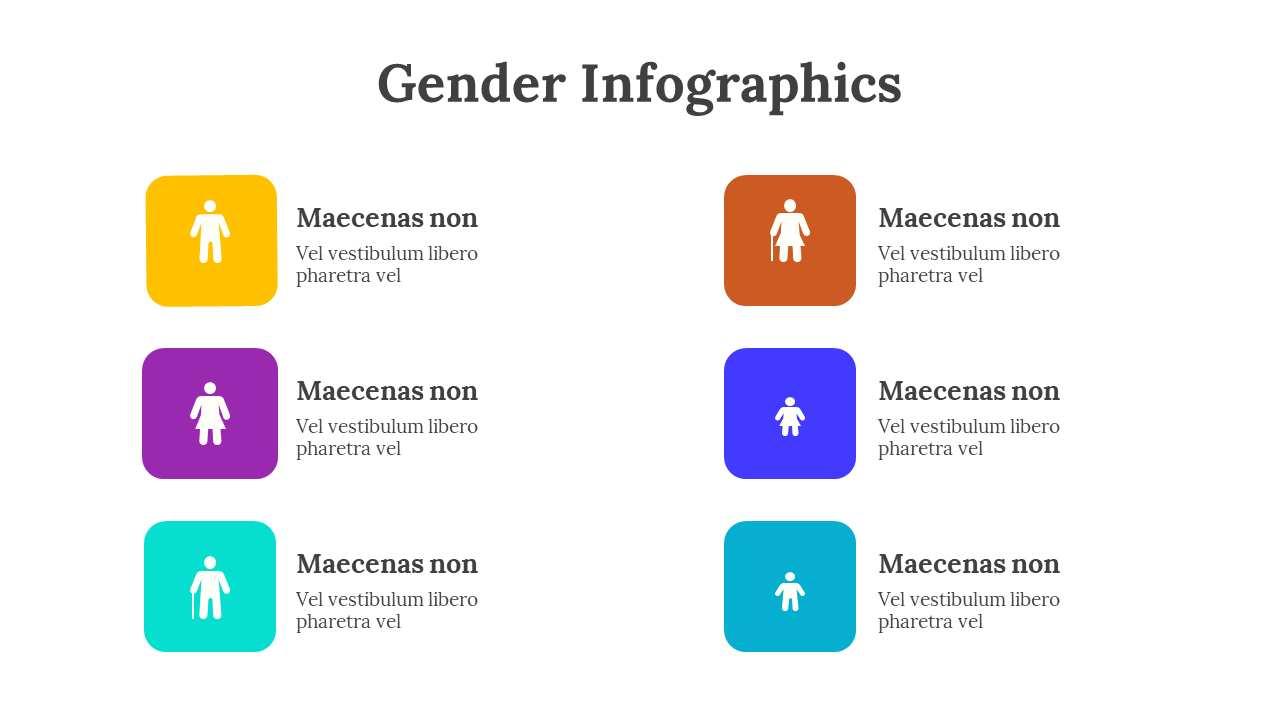 Gender Infographics

Maecenas non
Vel vestibulum libero pharetra vel

Maecenas non
Vel vestibulum libero pharetra vel

Maecenas non
Vel vestibulum libero pharetra vel

Maecenas non
Vel vestibulum libero pharetra vel

Maecenas non
Vel vestibulum libero pharetra vel

Maecenas non
Vel vestibulum libero pharetra vel