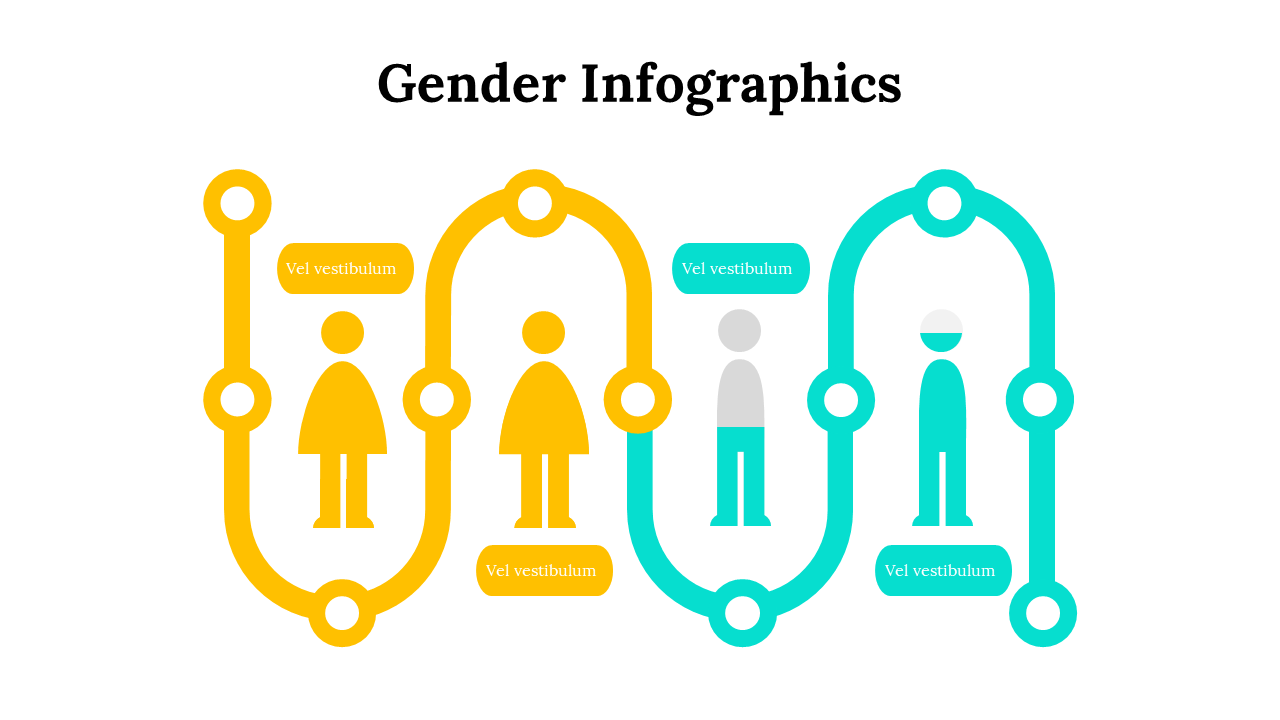 Gender Infographics

Vel vestibulum

Vel vestibulum

Vel vestibulum

Vel vestibulum