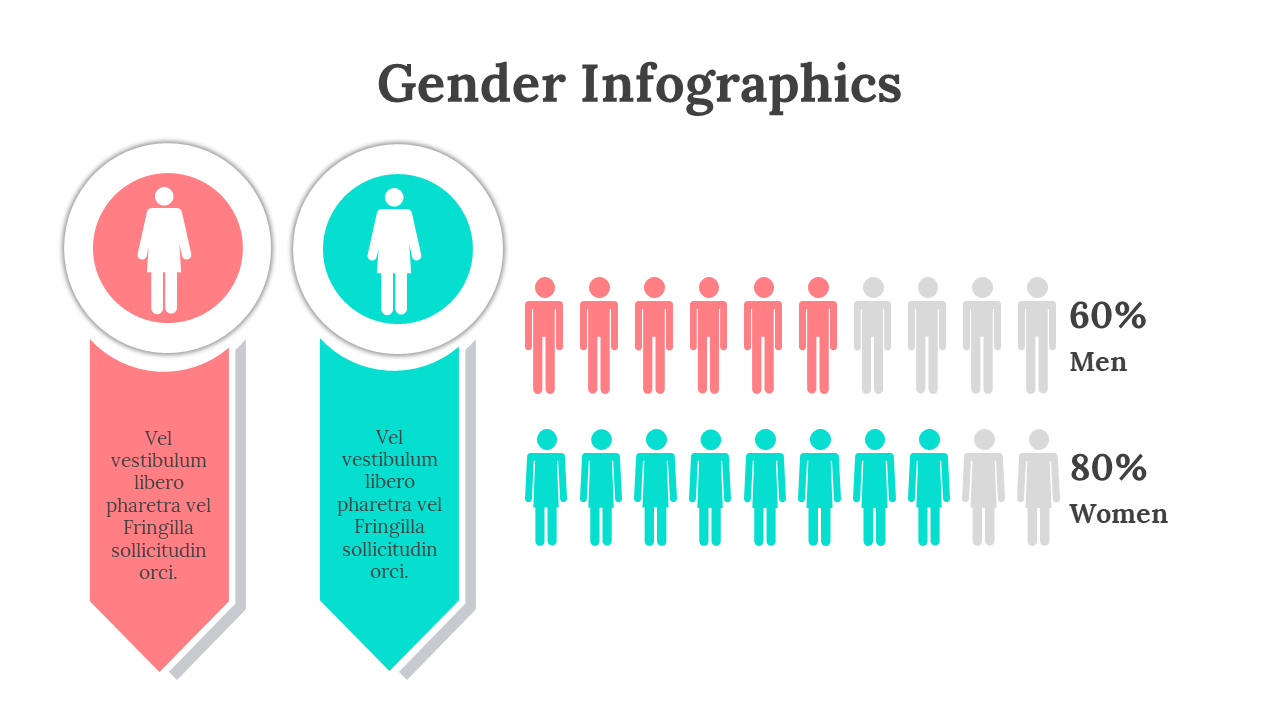 Gender Infographics

Vel vestibulum libero pharetra vel Fringilla sollicitudin orci.

Vel vestibulum libero pharetra vel Fringilla sollicitudin orci.

60%
Men

80%
Women