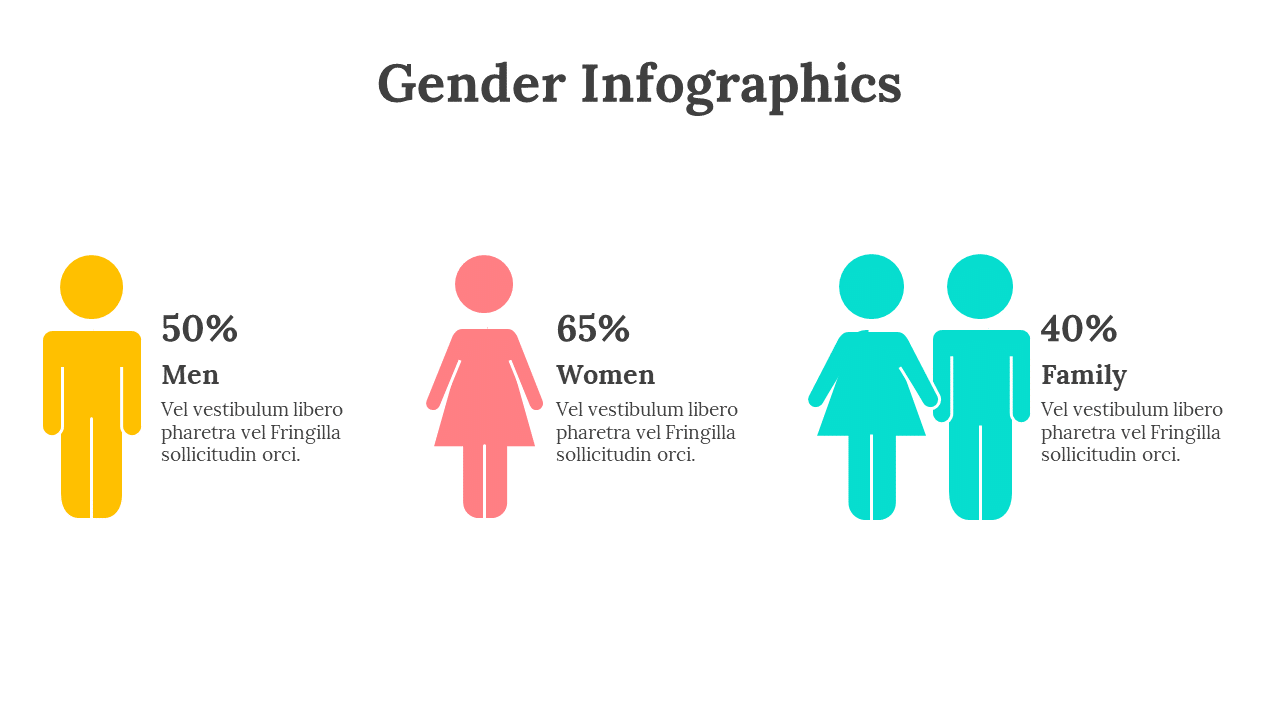 Gender Infographics

50%

Men

Vel vestibulum libero pharetra vel Fringilla sollicitudin orci.

65%

Women

Vel vestibulum libero pharetra vel Fringilla sollicitudin orci.

40%

Family

Vel vestibulum libero pharetra vel Fringilla sollicitudin orci.