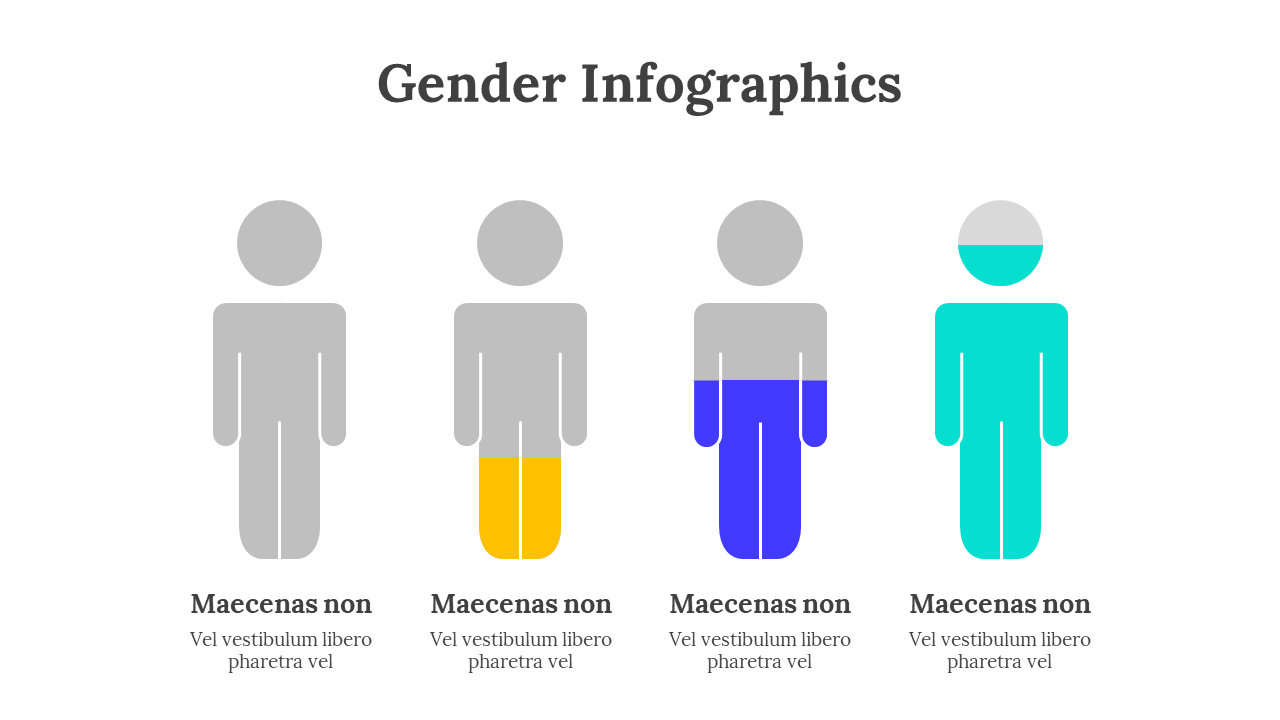 Gender Infographics

Maecenas non
Vel vestibulum libero pharetra vel

Maecenas non
Vel vestibulum libero pharetra vel

Maecenas non
Vel vestibulum libero pharetra vel

Maecenas non
Vel vestibulum libero pharetra vel