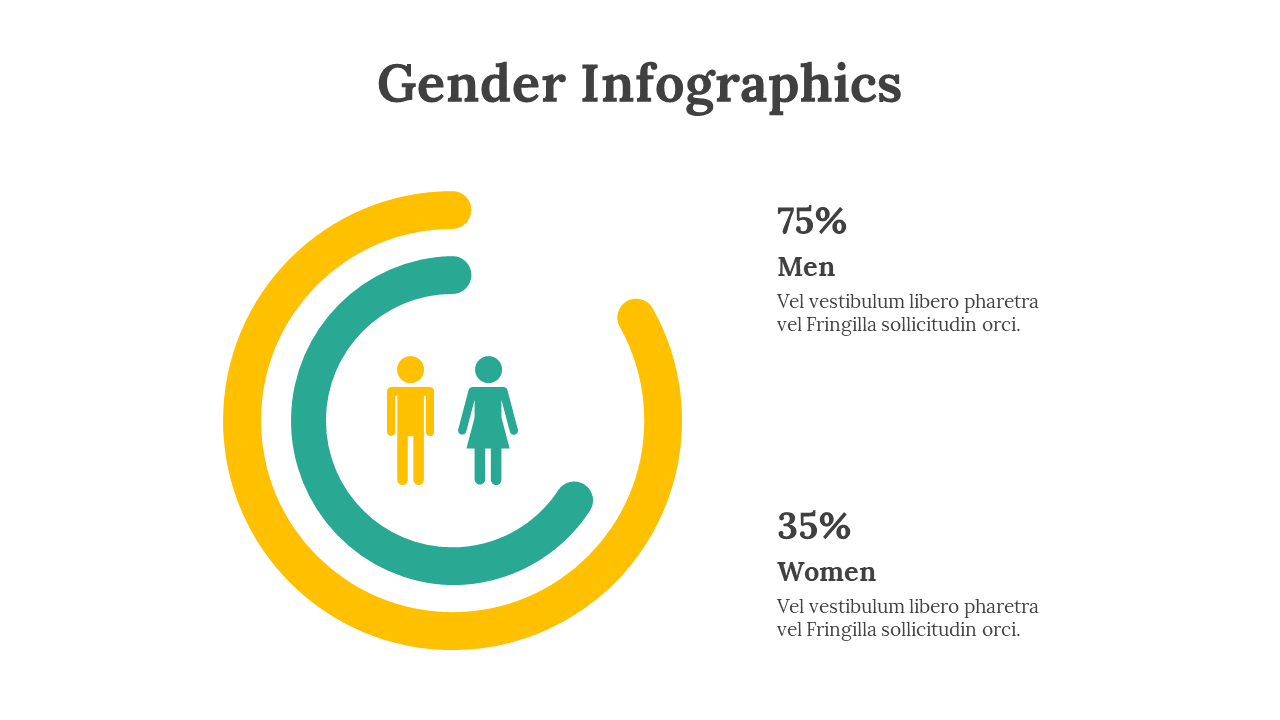 Gender Infographics

75%

Men

Vel vestibulum libero pharetra vel Fringilla sollicitudin orci.

35%

Women

Vel vestibulum libero pharetra vel Fringilla sollicitudin orci.