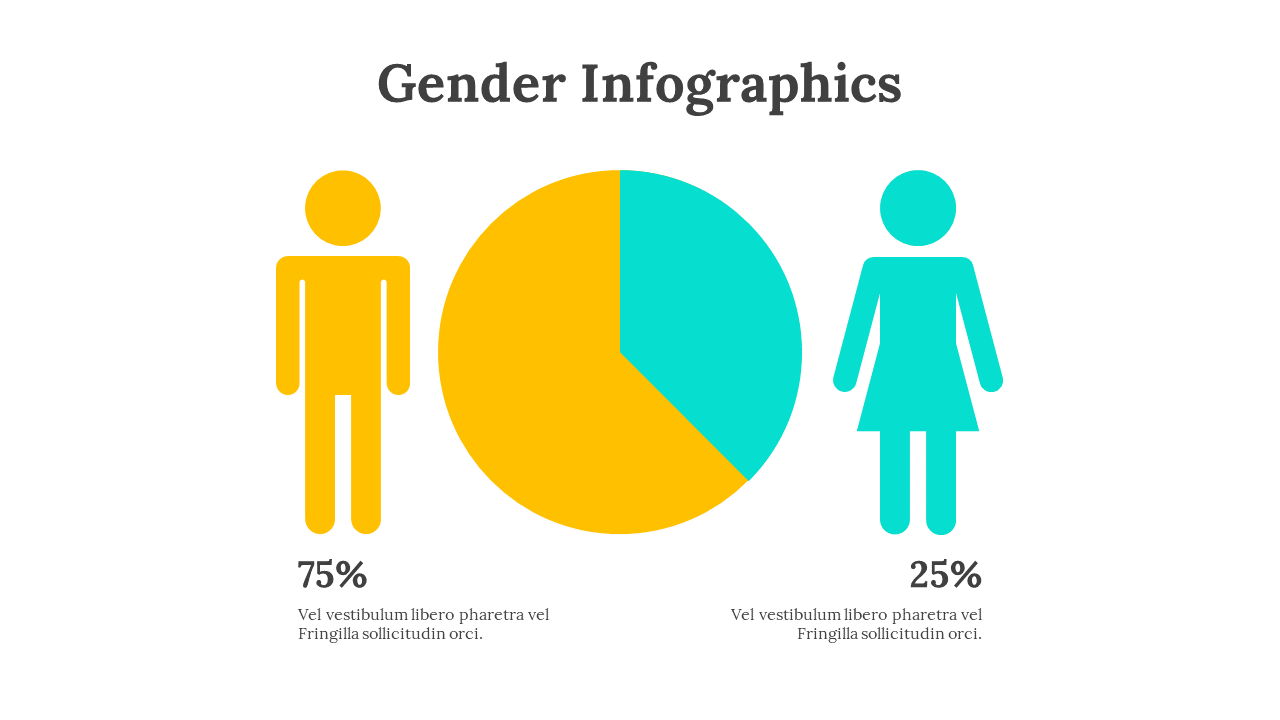 Gender Infographics

75%

Vel vestibulum libero pharetra vel Fringilla sollicitudin orci.

25%

Vel vestibulum libero pharetra vel Fringilla sollicitudin orci.