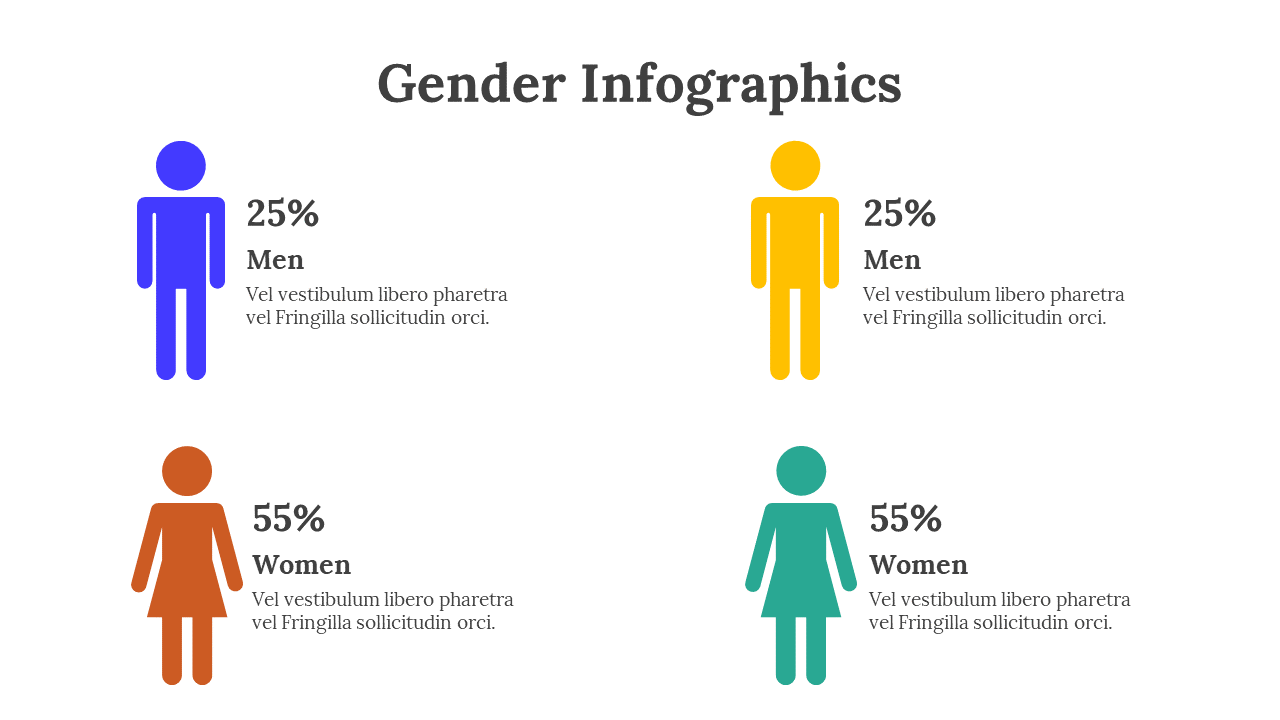 Gender Infographics

25%
Men
Vel vestibulum libero pharetra vel Fringilla sollicitudin orci.

25%
Men
Vel vestibulum libero pharetra vel Fringilla sollicitudin orci.

55%
Women
Vel vestibulum libero pharetra vel Fringilla sollicitudin orci.

55%
Women
Vel vestibulum libero pharetra vel Fringilla sollicitudin orci.