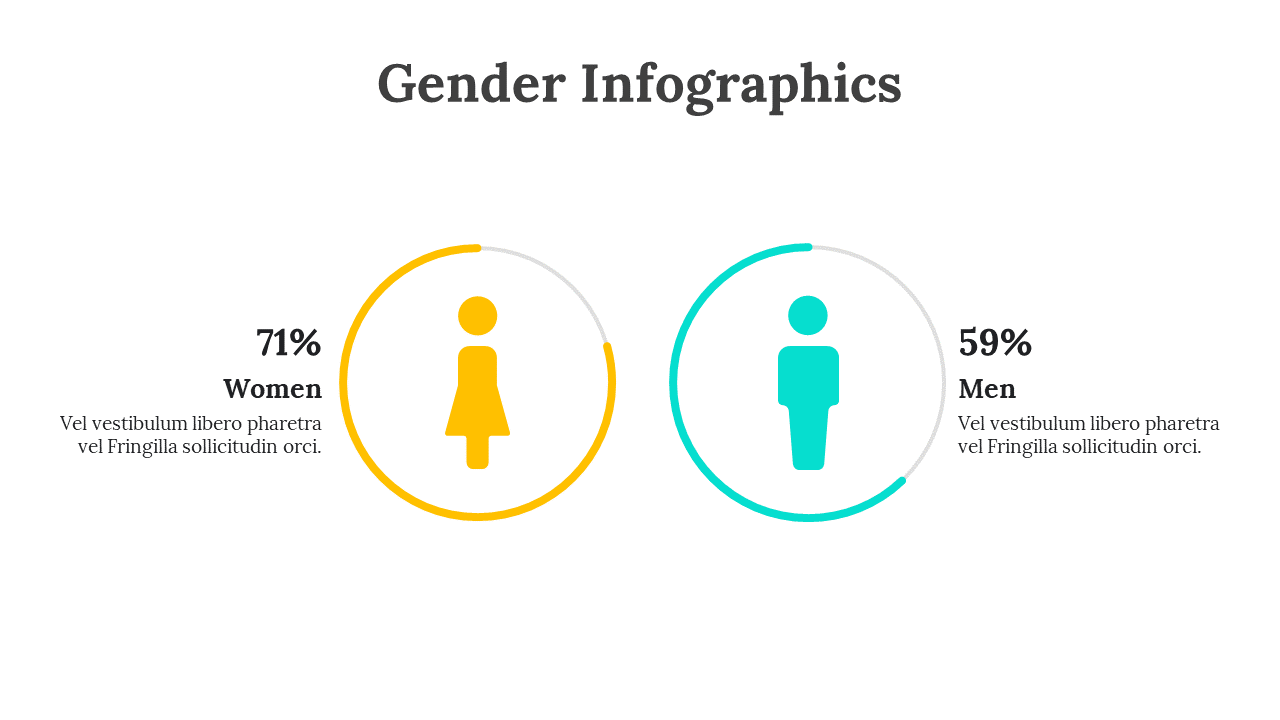 Gender Infographics

71%
Women
Vel vestibulum libero pharetra vel Fringilla sollicitudin orci.

59%
Men
Vel vestibulum libero pharetra vel Fringilla sollicitudin orci.