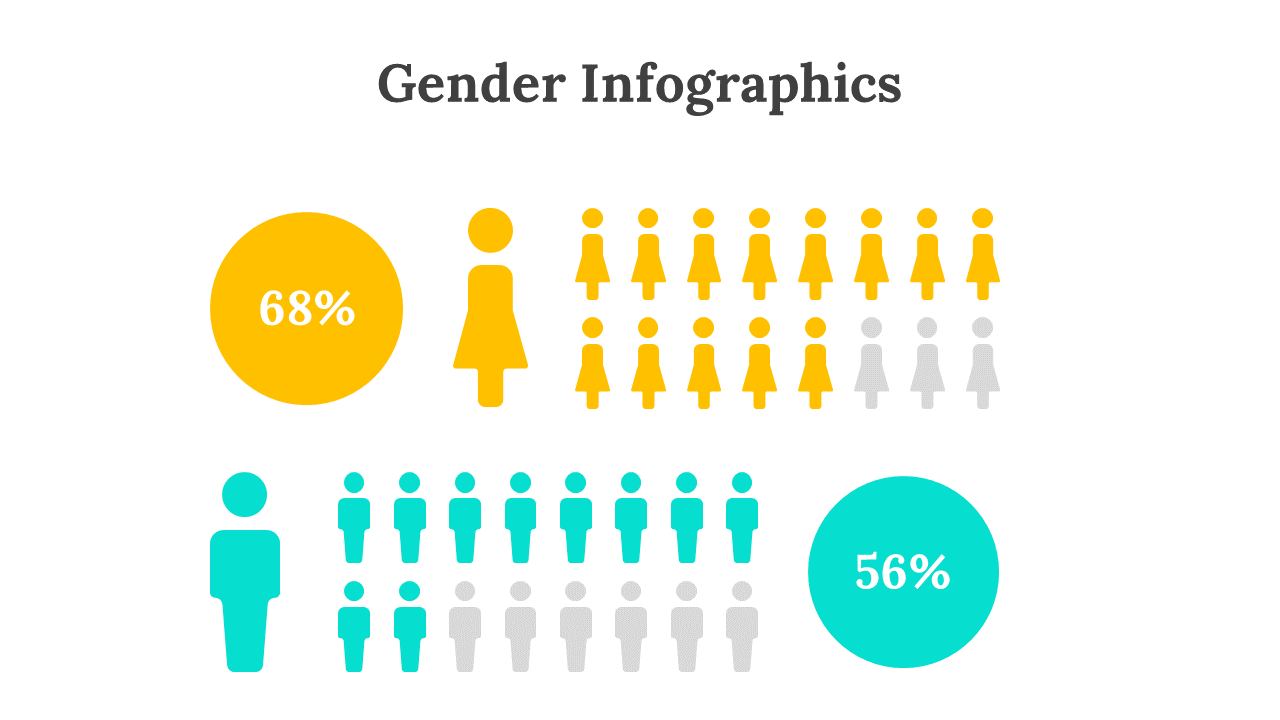 Gender Infographics

68%

56%