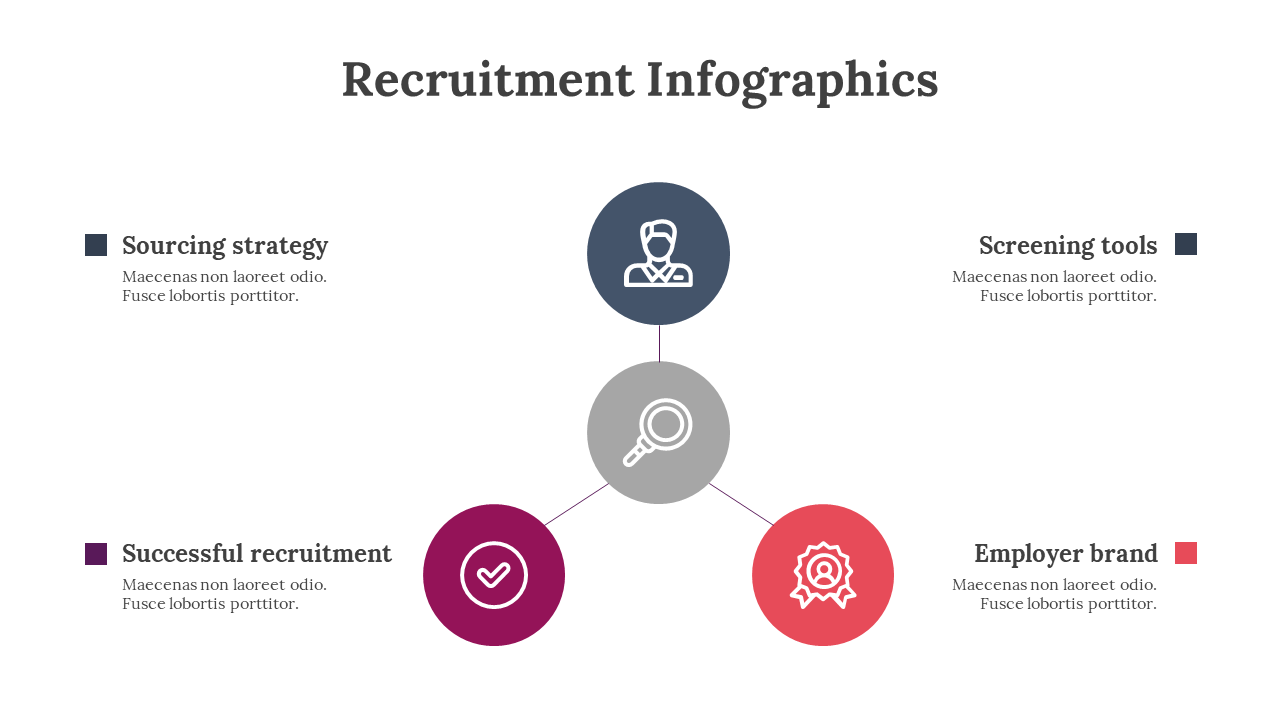 Recruitment Infographics

Sourcing strategy
Maecenas non laoreet odio. Fusce lobortis porttitor.

Screening tools
Maecenas non laoreet odio. Fusce lobortis porttitor.

Successful recruitment
Maecenas non laoreet odio. Fusce lobortis porttitor.

Employer brand
Maecenas non laoreet odio. Fusce lobortis porttitor.