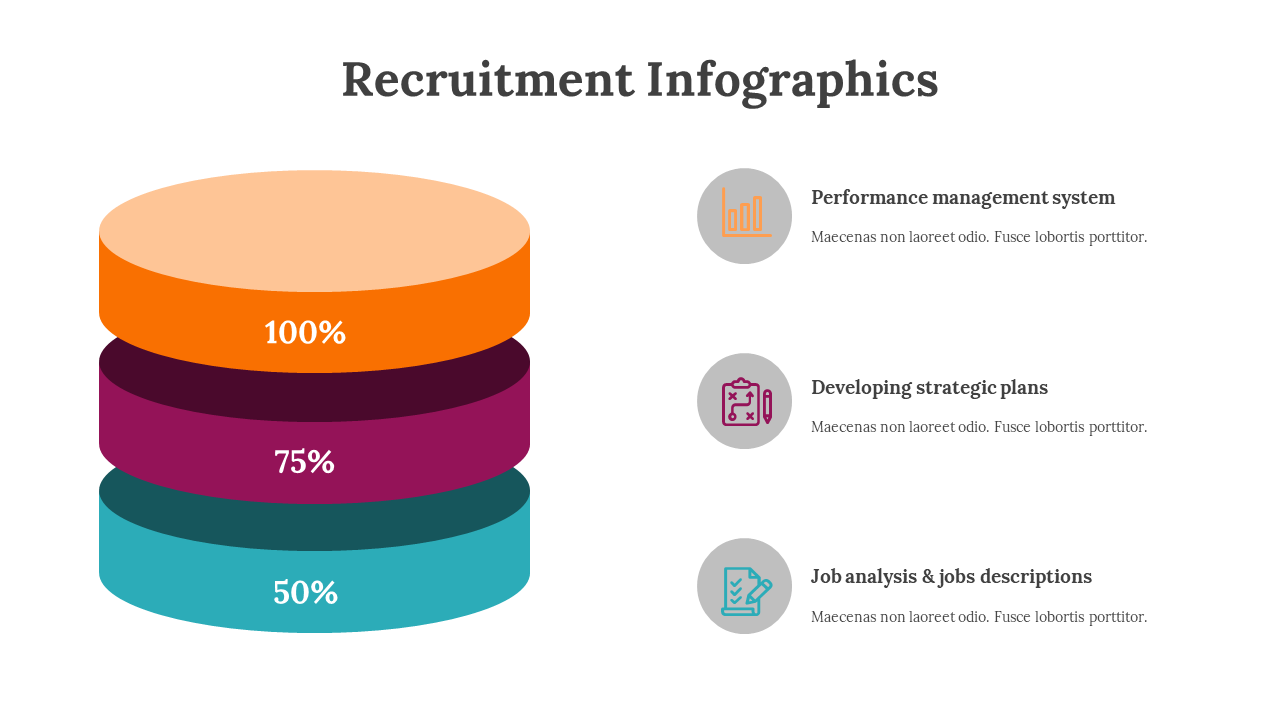 Recruitment Infographics

100%

75%

50%

Performance management system

Maecenas non laoreet odio. Fusce lobortis porttitor.

Developing strategic plans

Maecenas non laoreet odio. Fusce lobortis porttitor.

Job analysis & jobs descriptions

Maecenas non laoreet odio. Fusce lobortis porttitor.