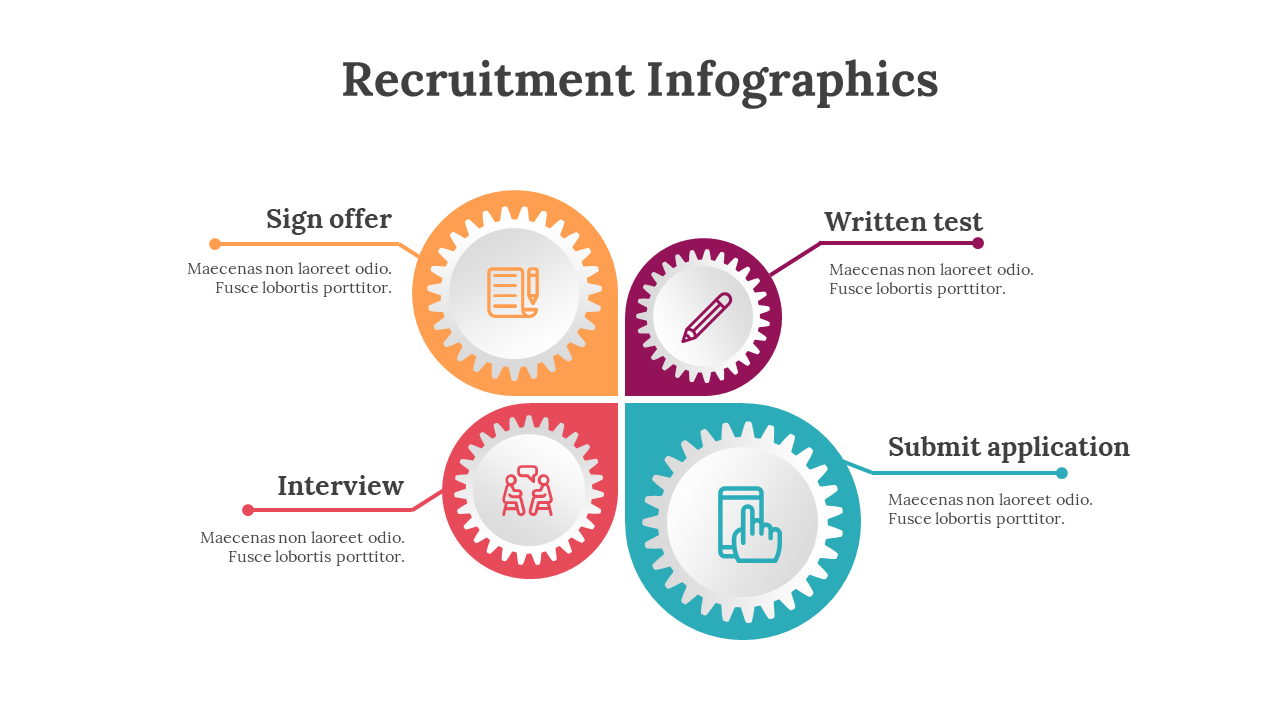 Recruitment Infographics

Sign offer

Maecenas non laoreet odio. Fusce lobortis porttitor.

Written test

Maecenas non laoreet odio. Fusce lobortis porttitor.

Interview

Maecenas non laoreet odio. Fusce lobortis porttitor.

Submit application

Maecenas non laoreet odio. Fusce lobortis porttitor.