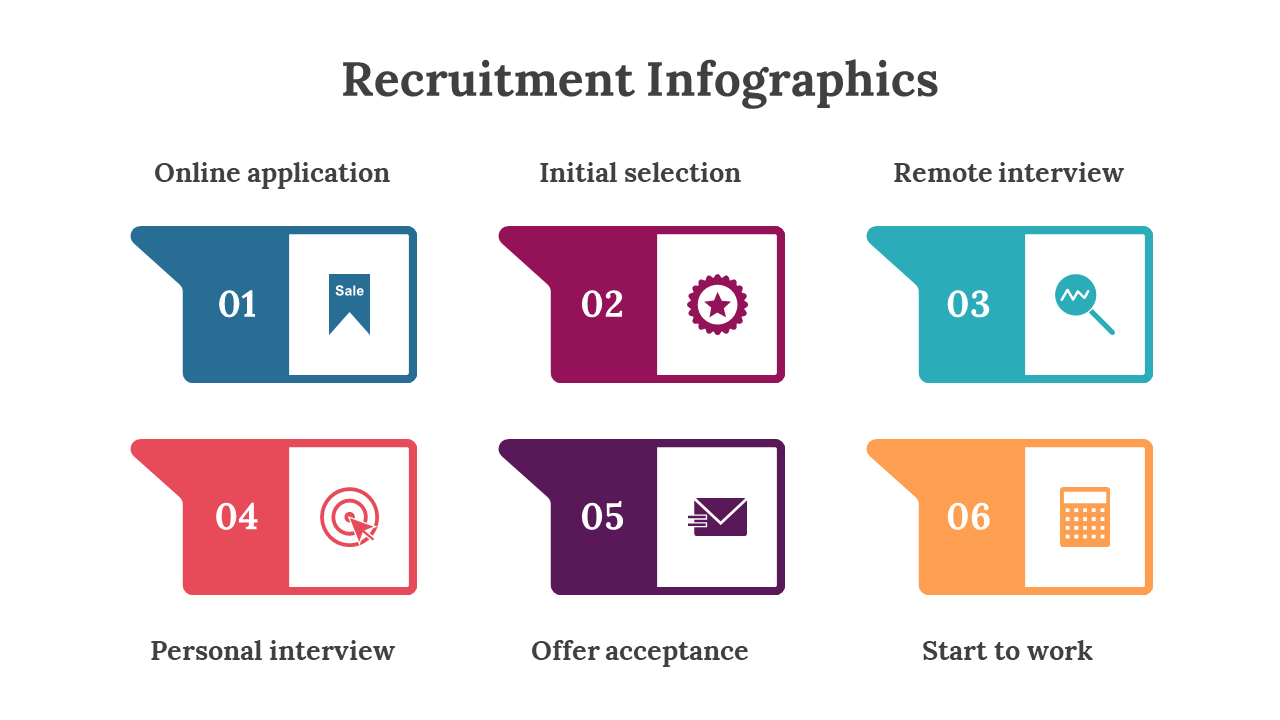 Recruitment Infographics

Online application

01

Sale

Initial selection

02

Remote interview

03

04

Personal interview

05

Offer acceptance

06

Start to work