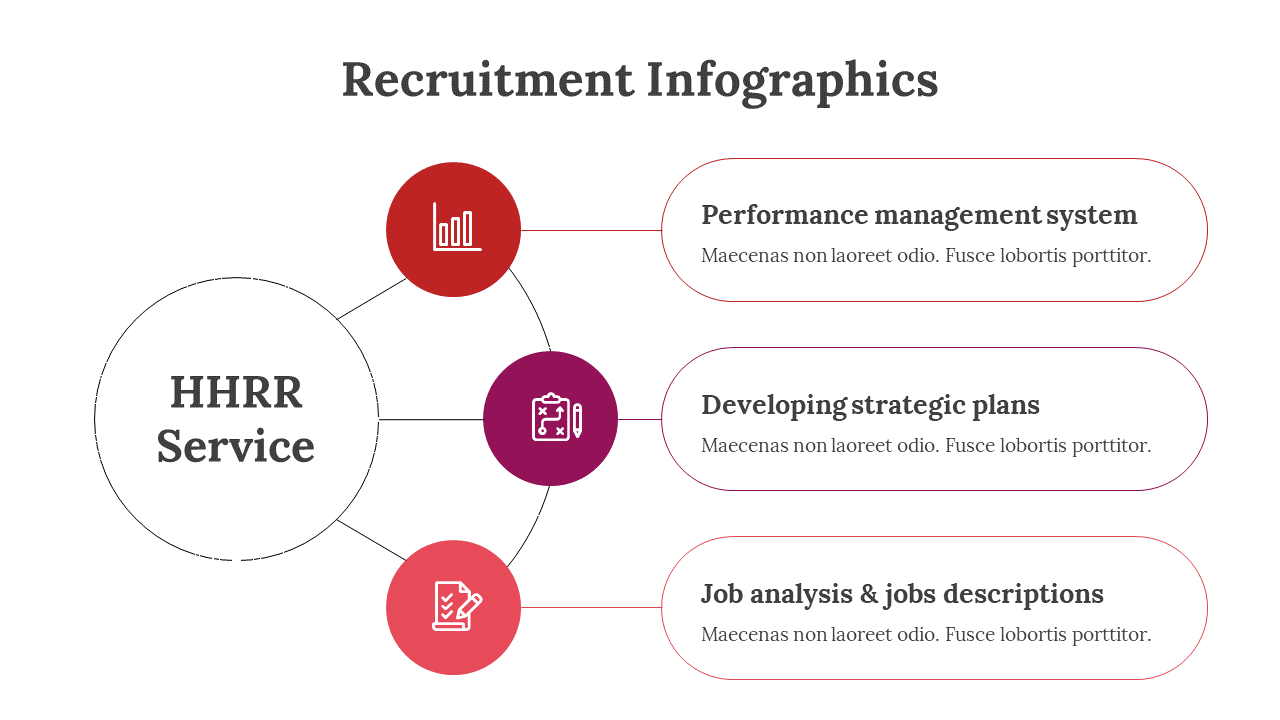 Recruitment Infographics

HHRR Service

Performance management system
Maecenas non laoreet odio. Fusce lobortis porttitor.

Developing strategic plans
Maecenas non laoreet odio. Fusce lobortis porttitor.

Job analysis & jobs descriptions
Maecenas non laoreet odio. Fusce lobortis porttitor.