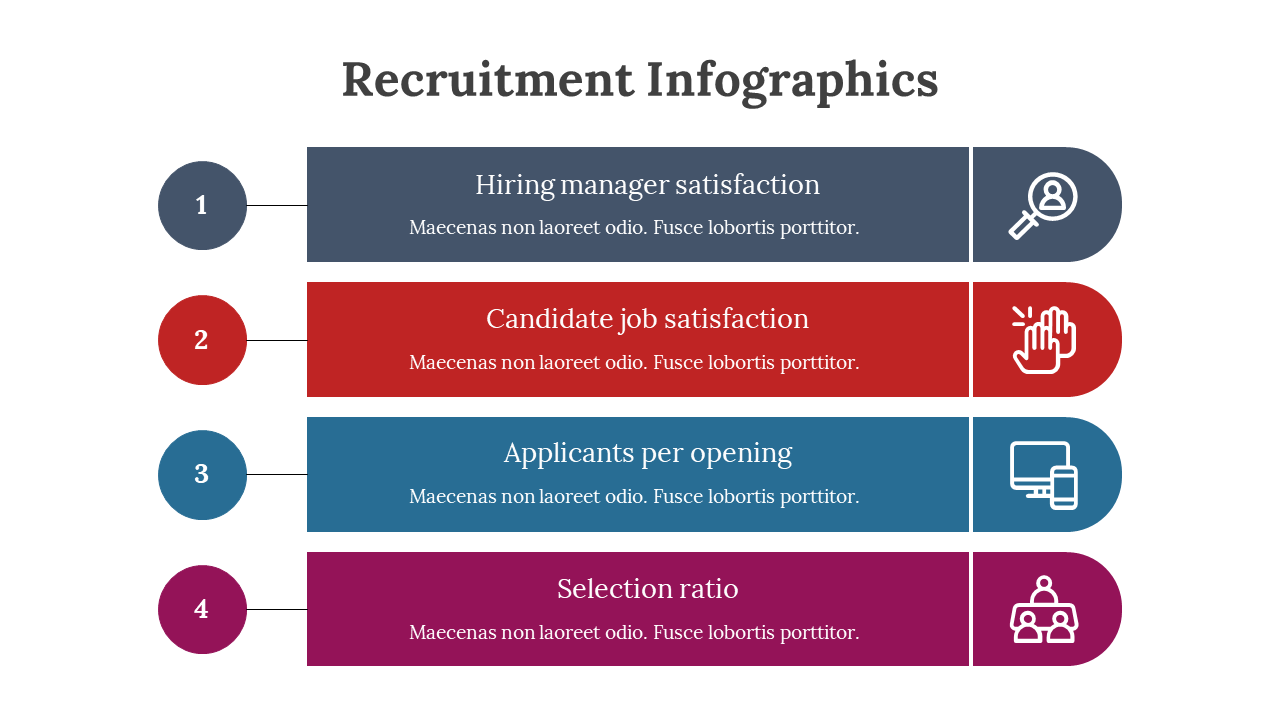 Recruitment Infographics

1

Hiring manager satisfaction

Maecenas non laoreet odio. Fusce lobortis porttitor.

2

Candidate job satisfaction

Maecenas non laoreet odio. Fusce lobortis porttitor.

3

Applicants per opening

Maecenas non laoreet odio. Fusce lobortis porttitor.

4

Selection ratio

Maecenas non laoreet odio. Fusce lobortis porttitor.