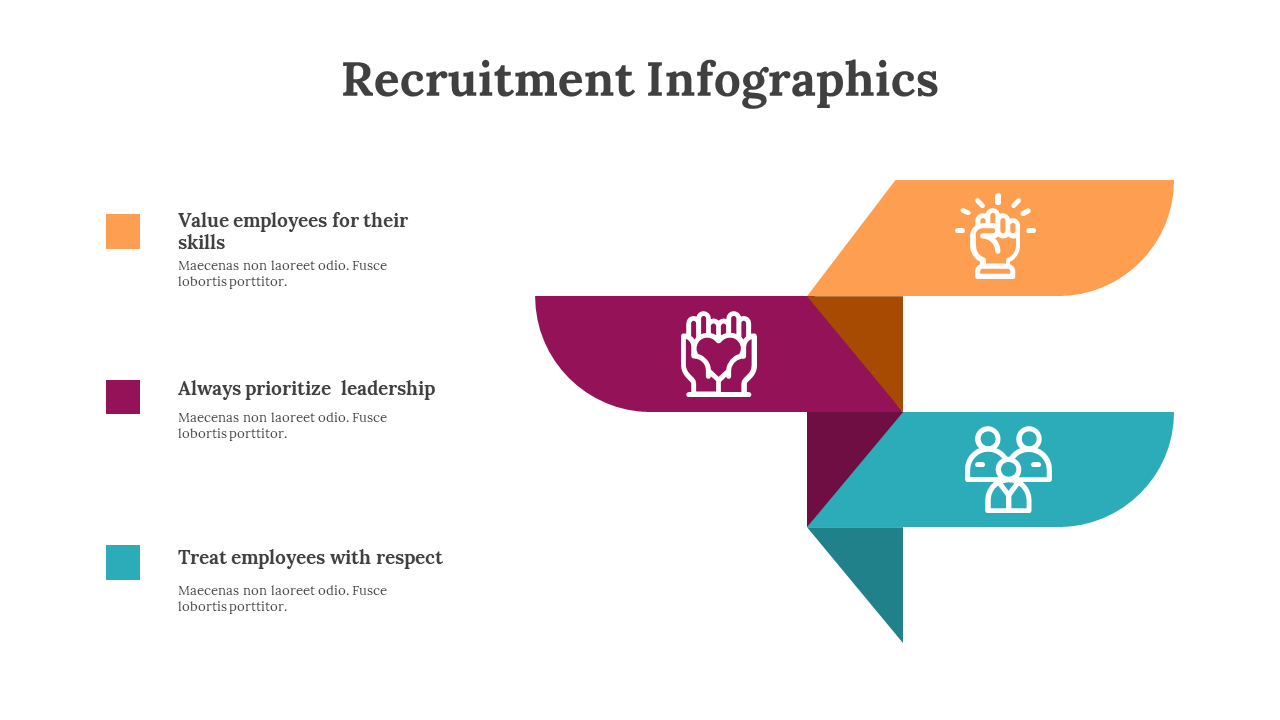 Recruitment Infographics

Value employees for their skills
Maecenas non laoreet odio. Fusce lobortis porttitor.

Always prioritize leadership
Maecenas non laoreet odio. Fusce lobortis porttitor.

Treat employees with respect
Maecenas non laoreet odio. Fusce lobortis porttitor.