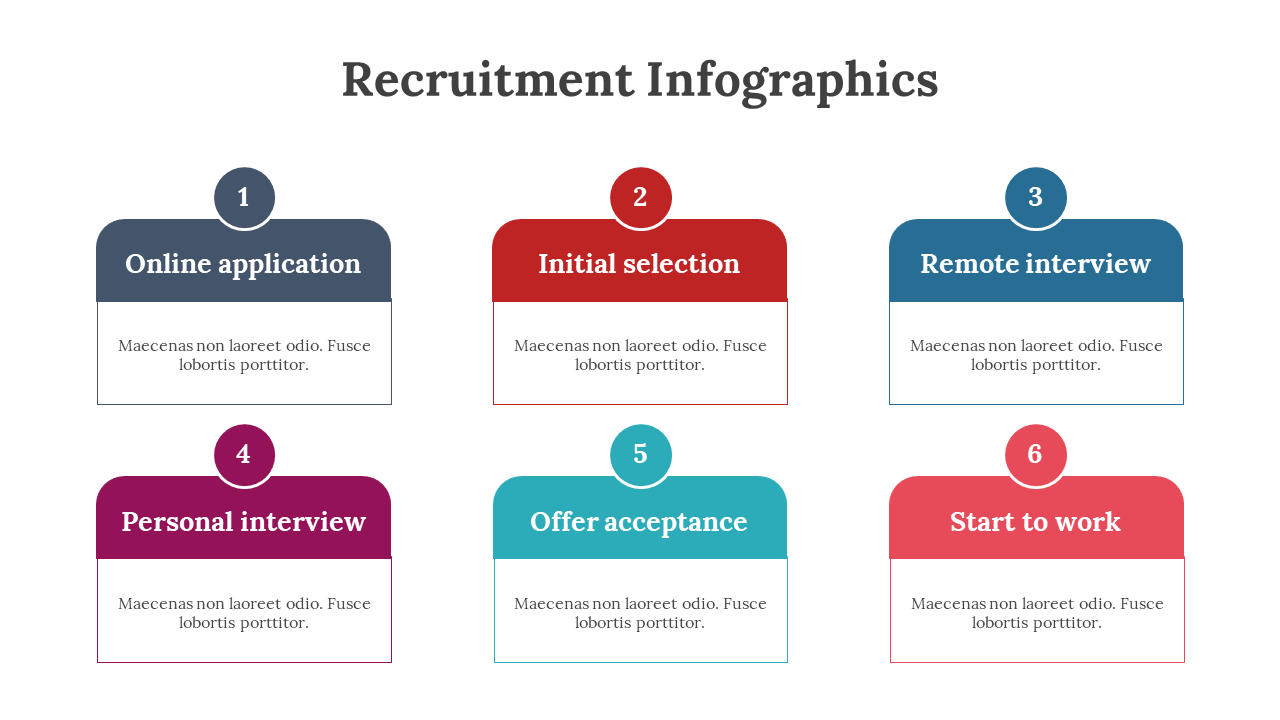 Recruitment Infographics

1
Online application
Maecenas non laoreet odio. Fusce lobortis porttitor.

2
Initial selection
Maecenas non laoreet odio. Fusce lobortis porttitor.

3
Remote interview
Maecenas non laoreet odio. Fusce lobortis porttitor.

4
Personal interview
Maecenas non laoreet odio. Fusce lobortis porttitor.

5
Offer acceptance
Maecenas non laoreet odio. Fusce lobortis porttitor.

6
Start to work
Maecenas non laoreet odio. Fusce lobortis porttitor.