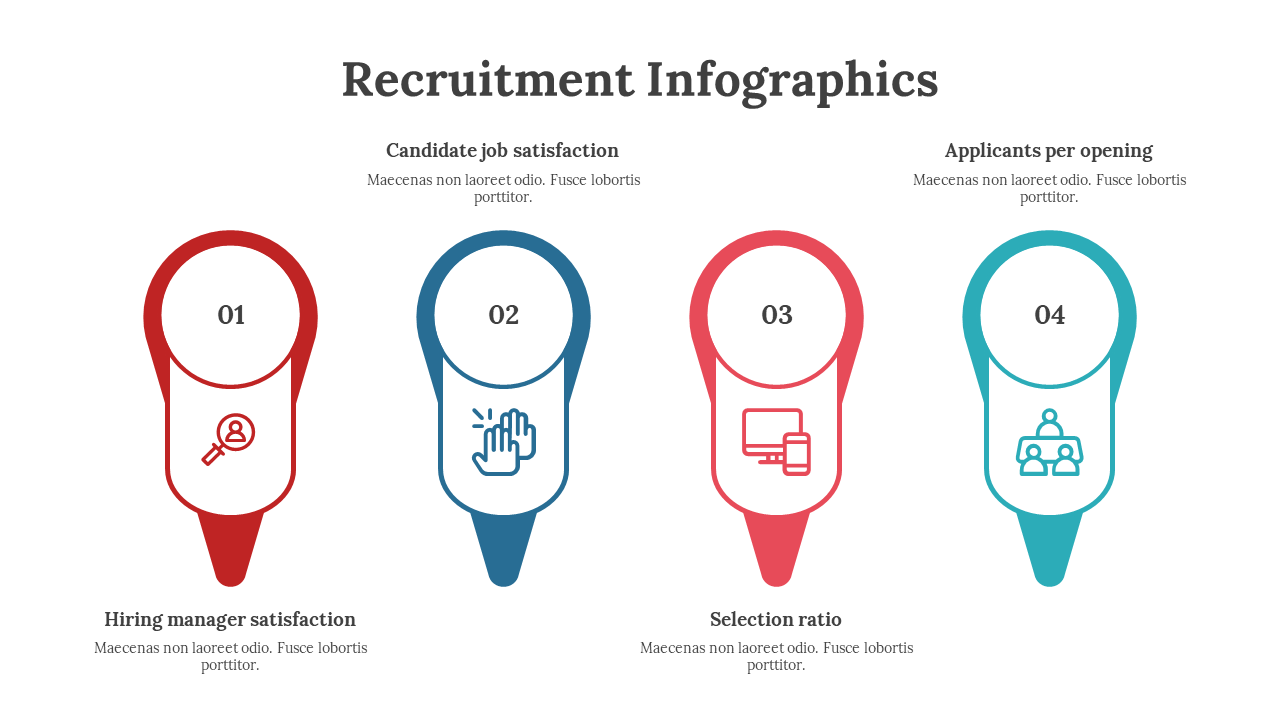 Recruitment Infographics

Candidate job satisfaction
Maecenas non laoreet odio. Fusce lobortis porttitor.

Applicants per opening
Maecenas non laoreet odio. Fusce lobortis porttitor.

01

02

03

04

Hiring manager satisfaction
Maecenas non laoreet odio. Fusce lobortis porttitor.

Selection ratio
Maecenas non laoreet odio. Fusce lobortis porttitor.