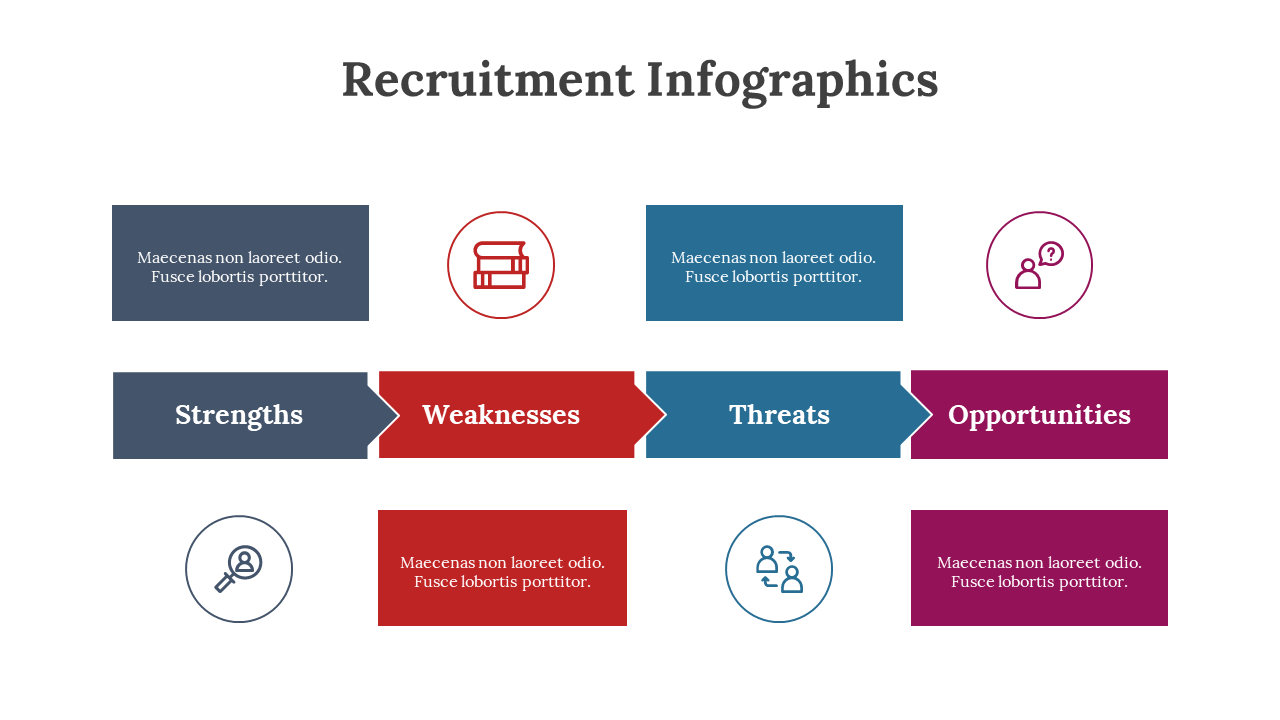 Recruitment Infographics

Maecenas non laoreet odio. Fusce lobortis porttitor.

Maecenas non laoreet odio. Fusce lobortis porttitor.

Strengths

Weaknesses

Threats

Opportunities

Maecenas non laoreet odio. Fusce lobortis porttitor.

Maecenas non laoreet odio. Fusce lobortis porttitor.