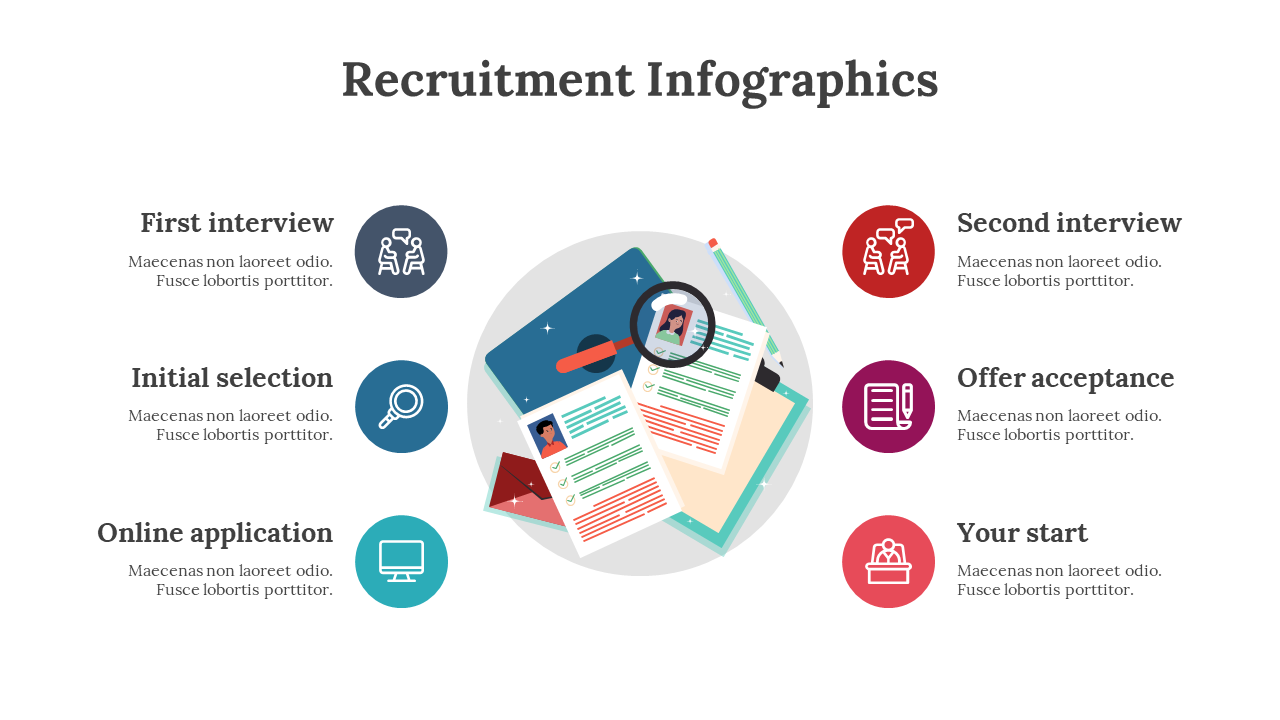 Recruitment Infographics

First interview
Maecenas non laoreet odio. Fusce lobortis porttitor.

Initial selection
Maecenas non laoreet odio. Fusce lobortis porttitor.

Online application
Maecenas non laoreet odio. Fusce lobortis porttitor.

Second interview
Maecenas non laoreet odio. Fusce lobortis porttitor.

Offer acceptance
Maecenas non laoreet odio. Fusce lobortis porttitor.

Your start
Maecenas non laoreet odio. Fusce lobortis porttitor.