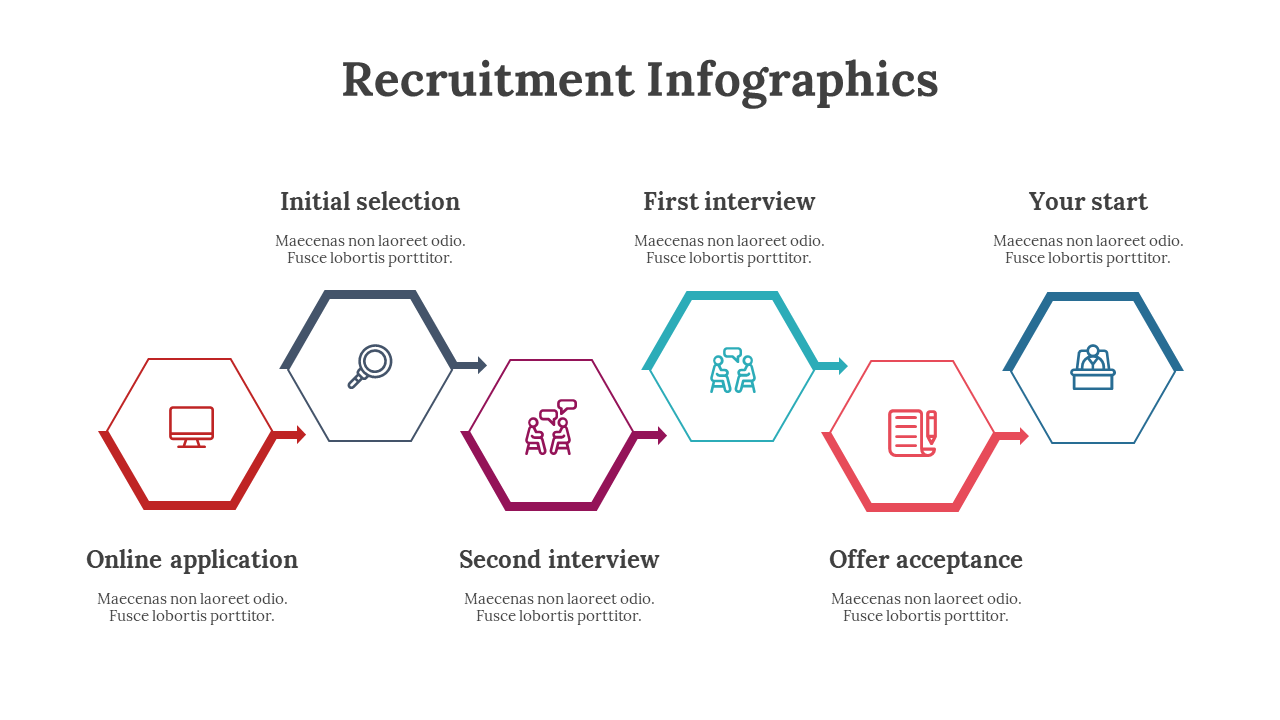 Recruitment Infographics

Initial selection

Maecenas non laoreet odio. Fusce lobortis porttitor.

First interview

Maecenas non laoreet odio. Fusce lobortis porttitor.

Your start

Maecenas non laoreet odio. Fusce lobortis porttitor.

Online application

Maecenas non laoreet odio. Fusce lobortis porttitor.

Second interview

Maecenas non laoreet odio. Fusce lobortis porttitor.

Offer acceptance

Maecenas non laoreet odio. Fusce lobortis porttitor.