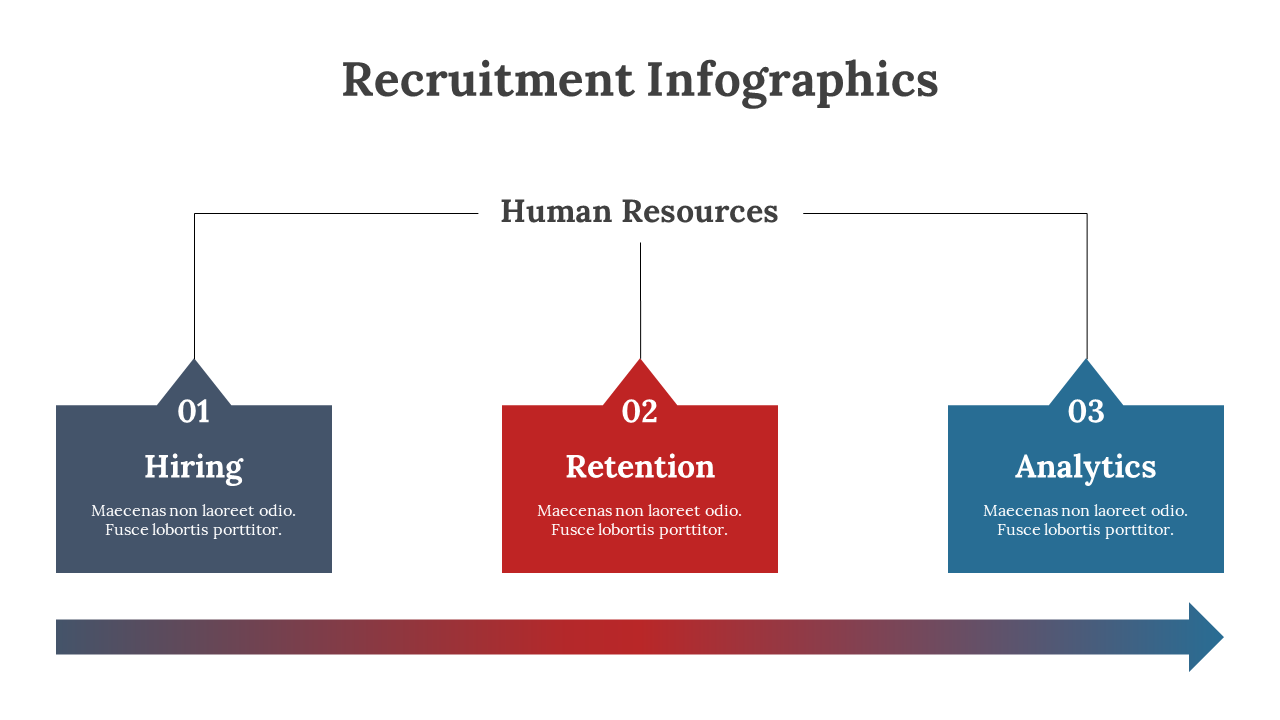 Recruitment Infographics

Human Resources

01

Hiring

Maecenas non laoreet odio. Fusce lobortis porttitor.

02

Retention

Maecenas non laoreet odio. Fusce lobortis porttitor.

03

Analytics

Maecenas non laoreet odio. Fusce lobortis porttitor.