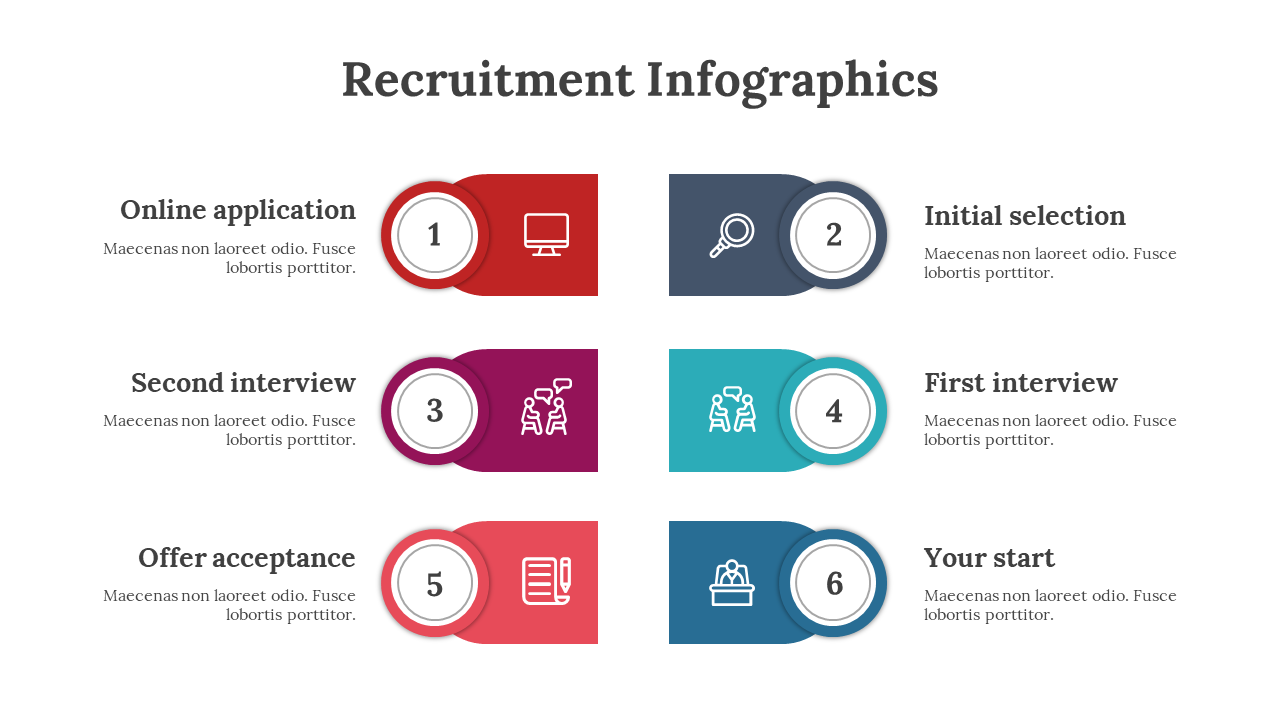 Recruitment Infographics

Online application
Maecenas non laoreet odio. Fusce lobortis porttitor.

1

2

Initial selection
Maecenas non laoreet odio. Fusce lobortis porttitor.

Second interview
Maecenas non laoreet odio. Fusce lobortis porttitor.

3

4

First interview
Maecenas non laoreet odio. Fusce lobortis porttitor.

Offer acceptance
Maecenas non laoreet odio. Fusce lobortis porttitor.

5

6

Your start
Maecenas non laoreet odio. Fusce lobortis porttitor.