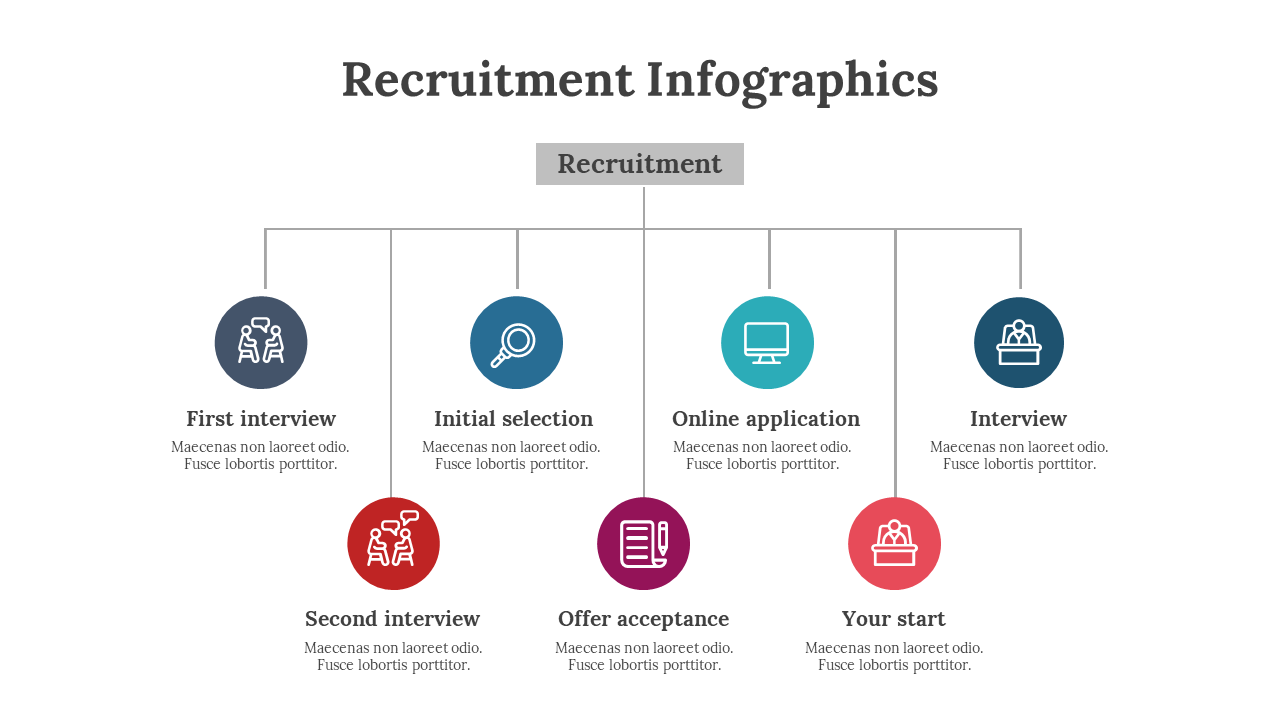 Recruitment Infographics

Recruitment

First interview
Maecenas non laoreet odio. Fusce lobortis porttitor.

Initial selection
Maecenas non laoreet odio. Fusce lobortis porttitor.

Online application
Maecenas non laoreet odio. Fusce lobortis porttitor.

Interview
Maecenas non laoreet odio. Fusce lobortis porttitor.

Second interview
Maecenas non laoreet odio. Fusce lobortis porttitor.

Offer acceptance
Maecenas non laoreet odio. Fusce lobortis porttitor.

Your start
Maecenas non laoreet odio. Fusce lobortis porttitor.