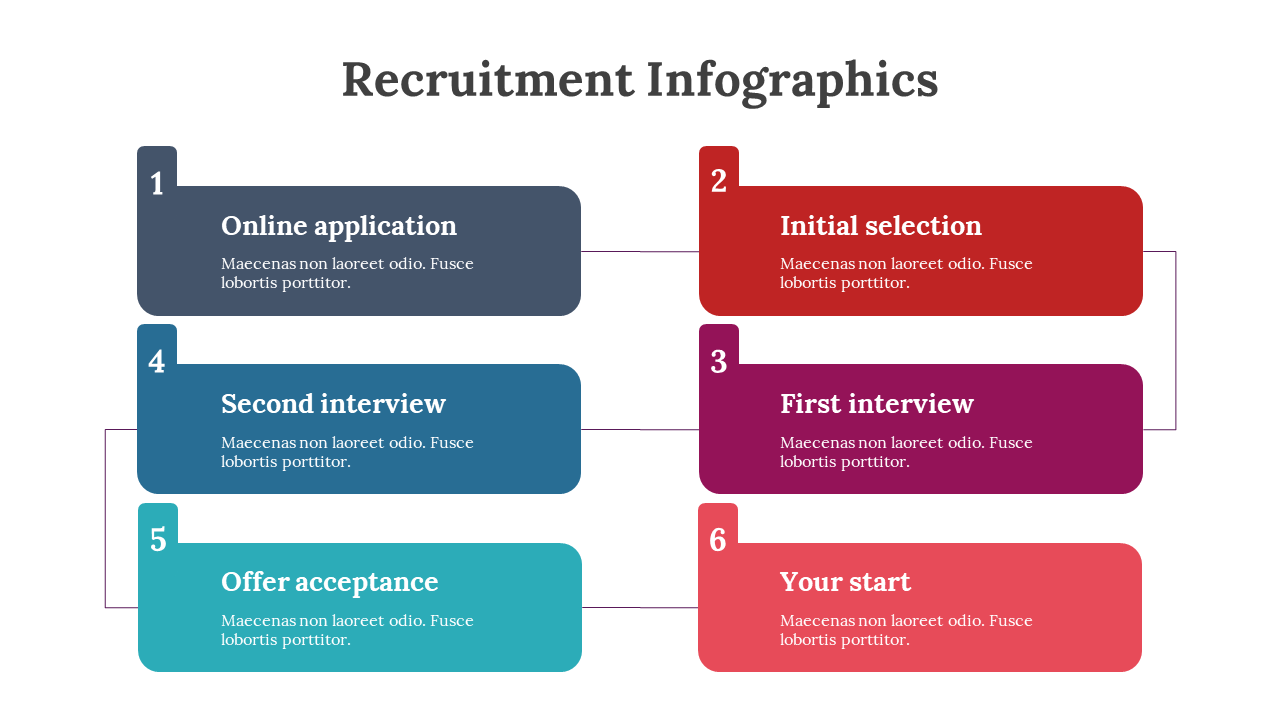 Recruitment Infographics

1
Online application
Maecenas non laoreet odio. Fusce lobortis porttitor.

2
Initial selection
Maecenas non laoreet odio. Fusce lobortis porttitor.

3
First interview
Maecenas non laoreet odio. Fusce lobortis porttitor.

4
Second interview
Maecenas non laoreet odio. Fusce lobortis porttitor.

5
Offer acceptance
Maecenas non laoreet odio. Fusce lobortis porttitor.

6
Your start
Maecenas non laoreet odio. Fusce lobortis porttitor.