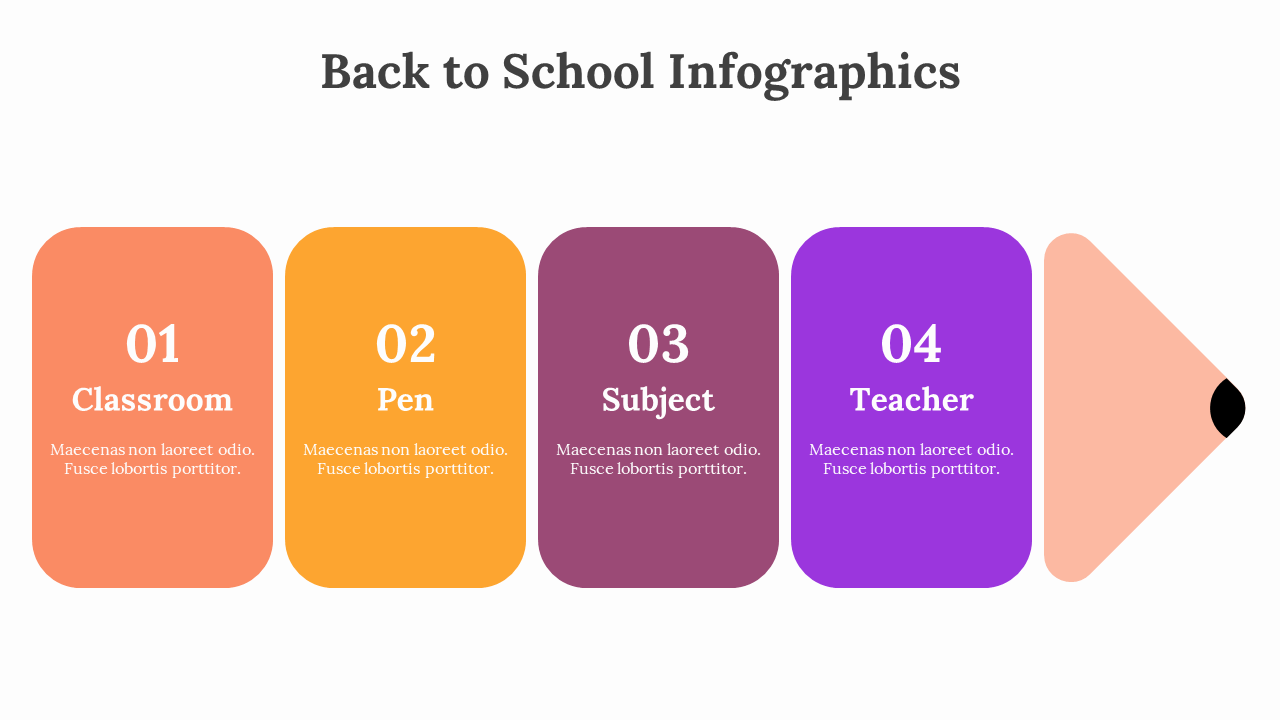 Back to School Infographics

01
Classroom
Maecenas non laoreet odio. Fusce lobortis porttitor.

02
Pen
Maecenas non laoreet odio. Fusce lobortis porttitor.

03
Subject
Maecenas non laoreet odio. Fusce lobortis porttitor.

04
Teacher
Maecenas non laoreet odio. Fusce lobortis porttitor.