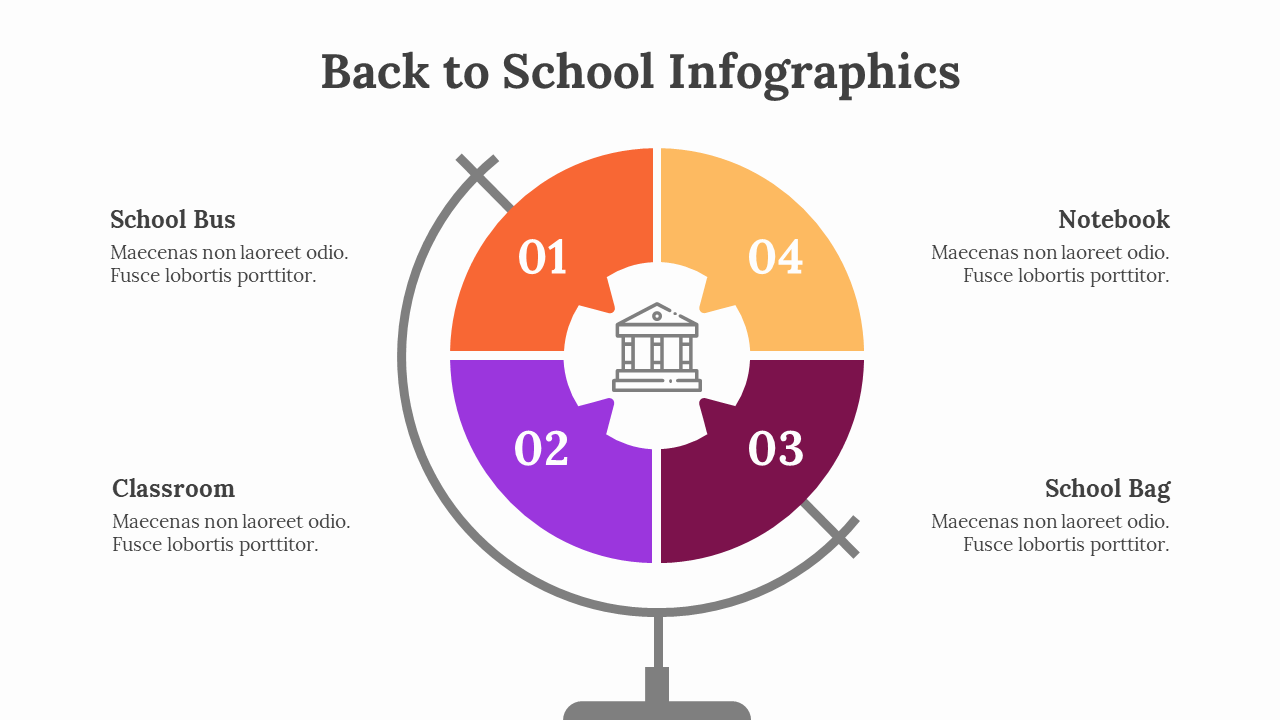 Back to School Infographics

School Bus
Maecenas non laoreet odio. Fusce lobortis porttitor.

Classroom
Maecenas non laoreet odio. Fusce lobortis porttitor.

01

04

02

03

Notebook
Maecenas non laoreet odio. Fusce lobortis porttitor.

School Bag
Maecenas non laoreet odio. Fusce lobortis porttitor.