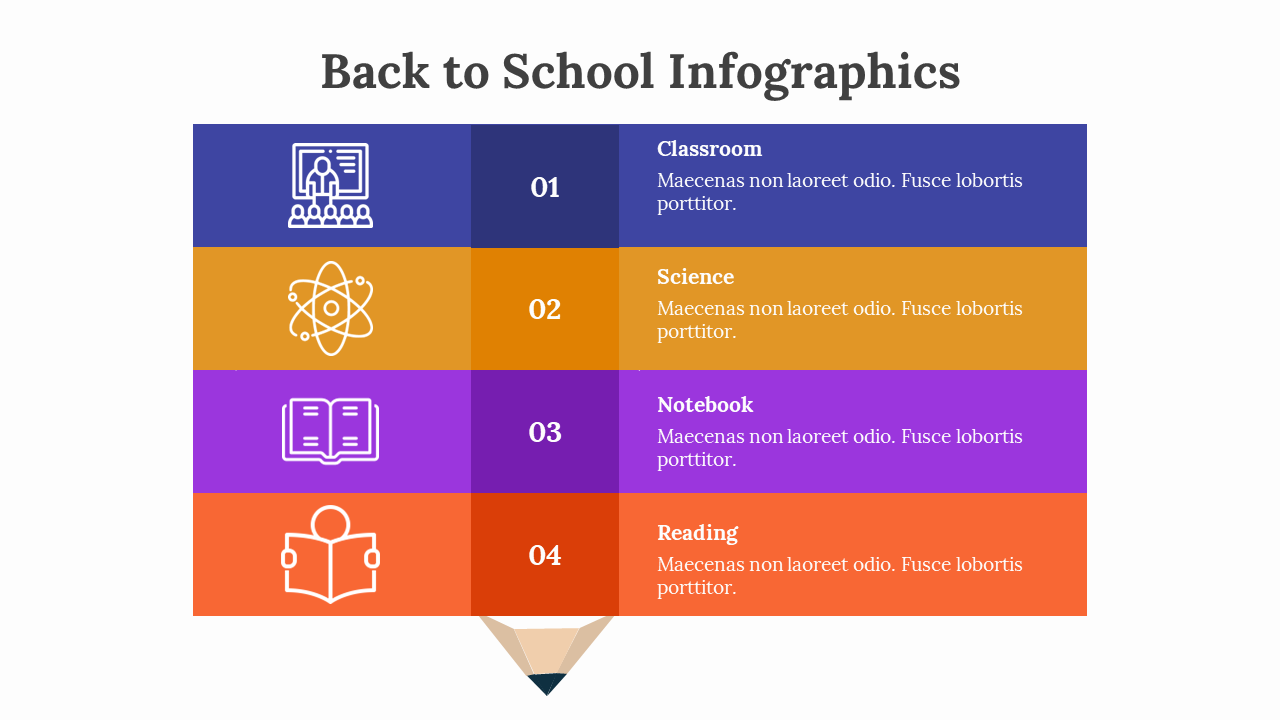 Back to School Infographics

01

Classroom
Maecenas non laoreet odio. Fusce lobortis porttitor.

02

Science
Maecenas non laoreet odio. Fusce lobortis porttitor.

03

Notebook
Maecenas non laoreet odio. Fusce lobortis porttitor.

04

Reading
Maecenas non laoreet odio. Fusce lobortis porttitor.