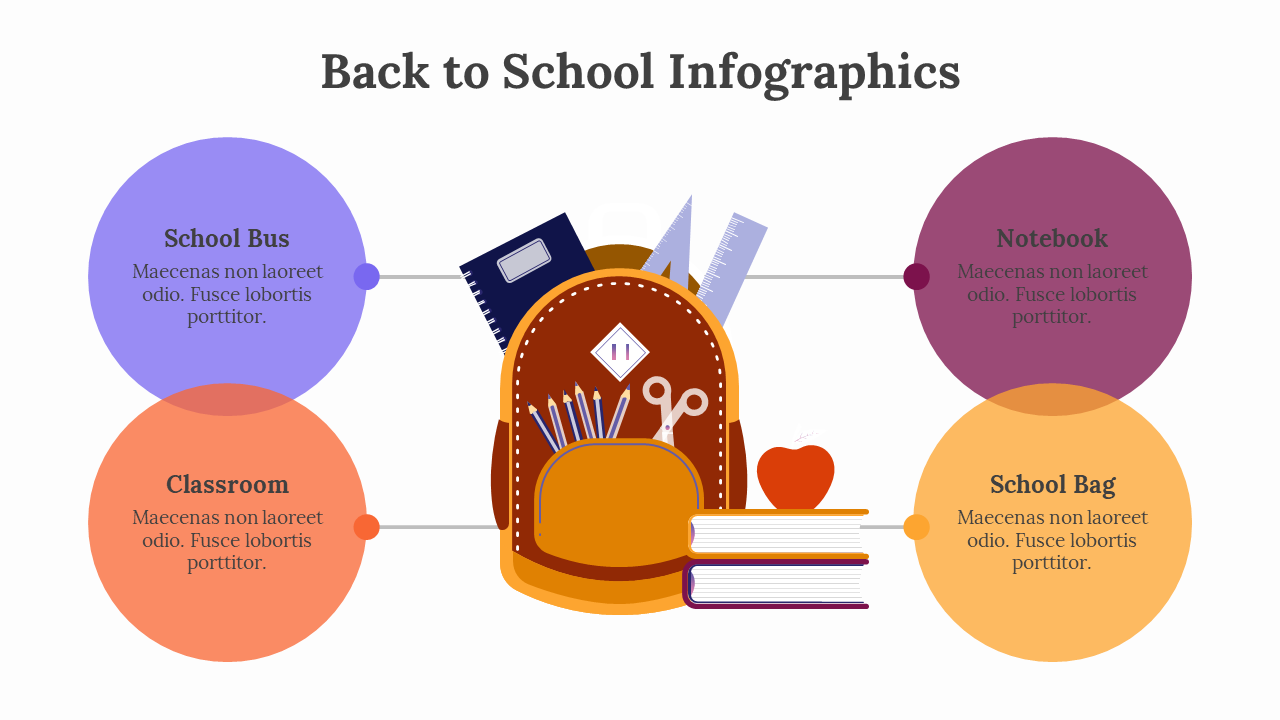 Back to School Infographics

School Bus
Maecenas non laoreet odio. Fusce lobortis porttitor.

Classroom
Maecenas non laoreet odio. Fusce lobortis porttitor.

Notebook
Maecenas non laoreet odio. Fusce lobortis porttitor.

School Bag
Maecenas non laoreet odio. Fusce lobortis porttitor.