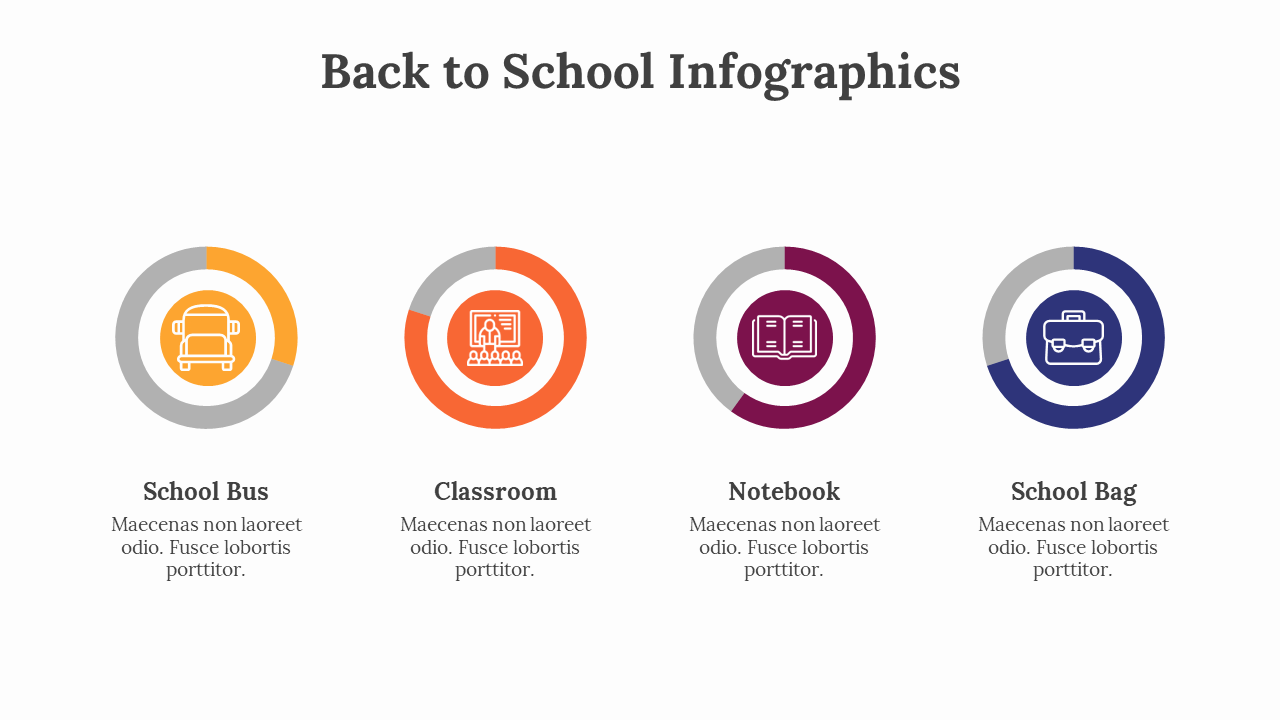 Back to School Infographics

School Bus
Maecenas non laoreet odio. Fusce lobortis porttitor.

Classroom
Maecenas non laoreet odio. Fusce lobortis porttitor.

Notebook
Maecenas non laoreet odio. Fusce lobortis porttitor.

School Bag
Maecenas non laoreet odio. Fusce lobortis porttitor.