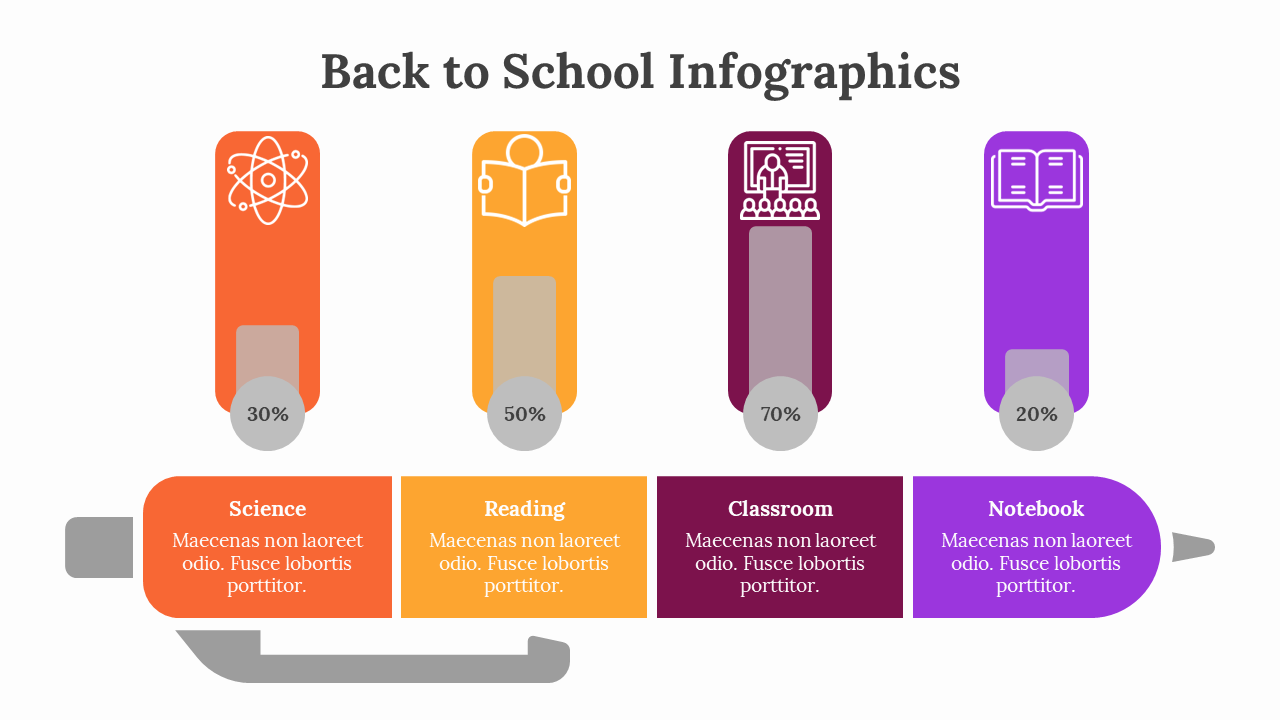 Back to School Infographics

30%

50%

70%

20%

Science
Maecenas non laoreet odio. Fusce lobortis porttitor.

Reading
Maecenas non laoreet odio. Fusce lobortis porttitor.

Classroom
Maecenas non laoreet odio. Fusce lobortis porttitor.

Notebook
Maecenas non laoreet odio. Fusce lobortis porttitor.