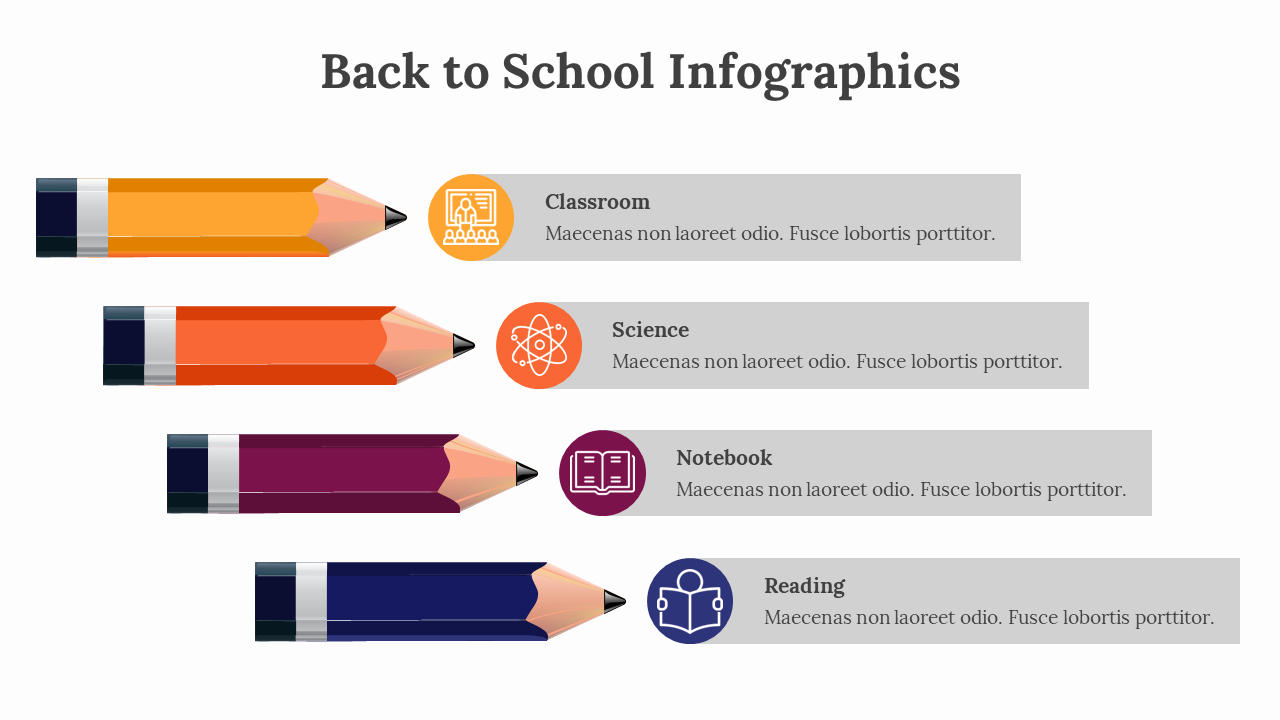 Back to School Infographics

Classroom
Maecenas non laoreet odio. Fusce lobortis porttitor.

Science
Maecenas non laoreet odio. Fusce lobortis porttitor.

Notebook
Maecenas non laoreet odio. Fusce lobortis porttitor.

Reading
Maecenas non laoreet odio. Fusce lobortis porttitor.