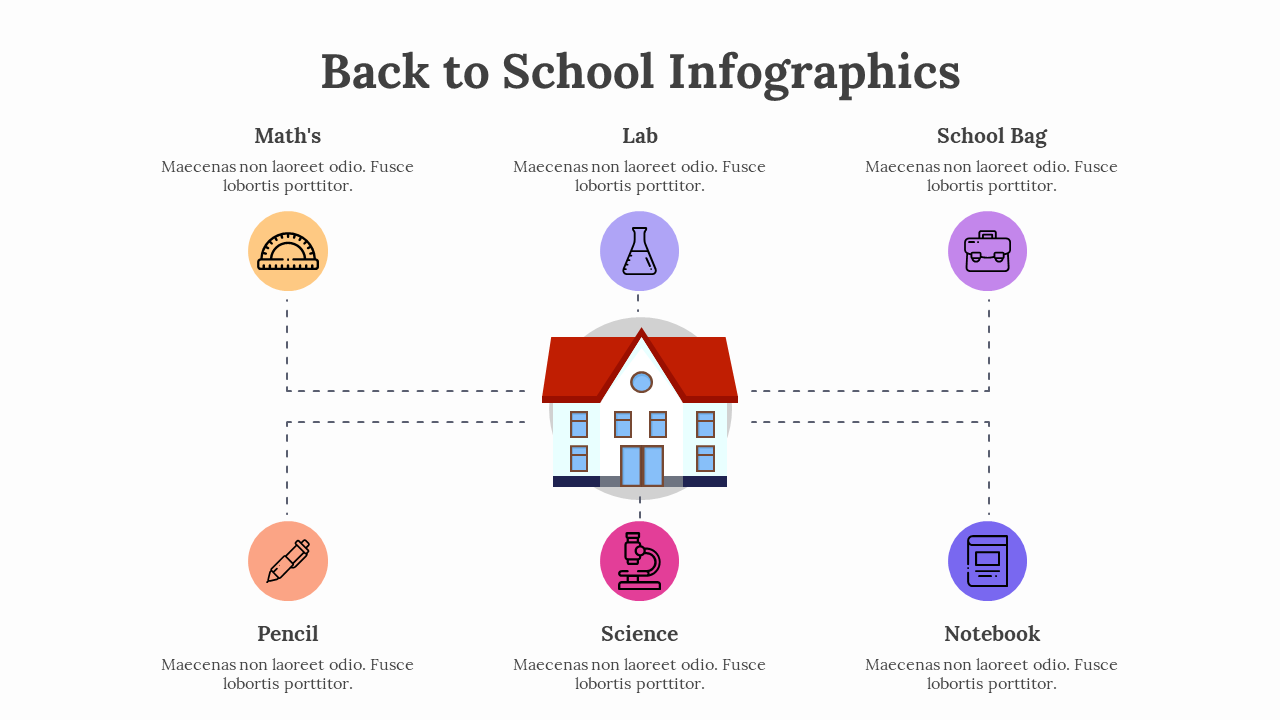 Back to School Infographics

Math's

Maecenas non laoreet odio. Fusce lobortis porttitor.

Lab

Maecenas non laoreet odio. Fusce lobortis porttitor.

School Bag

Maecenas non laoreet odio. Fusce lobortis porttitor.

Pencil

Maecenas non laoreet odio. Fusce lobortis porttitor.

Science

Maecenas non laoreet odio. Fusce lobortis porttitor.

Notebook

Maecenas non laoreet odio. Fusce lobortis porttitor.