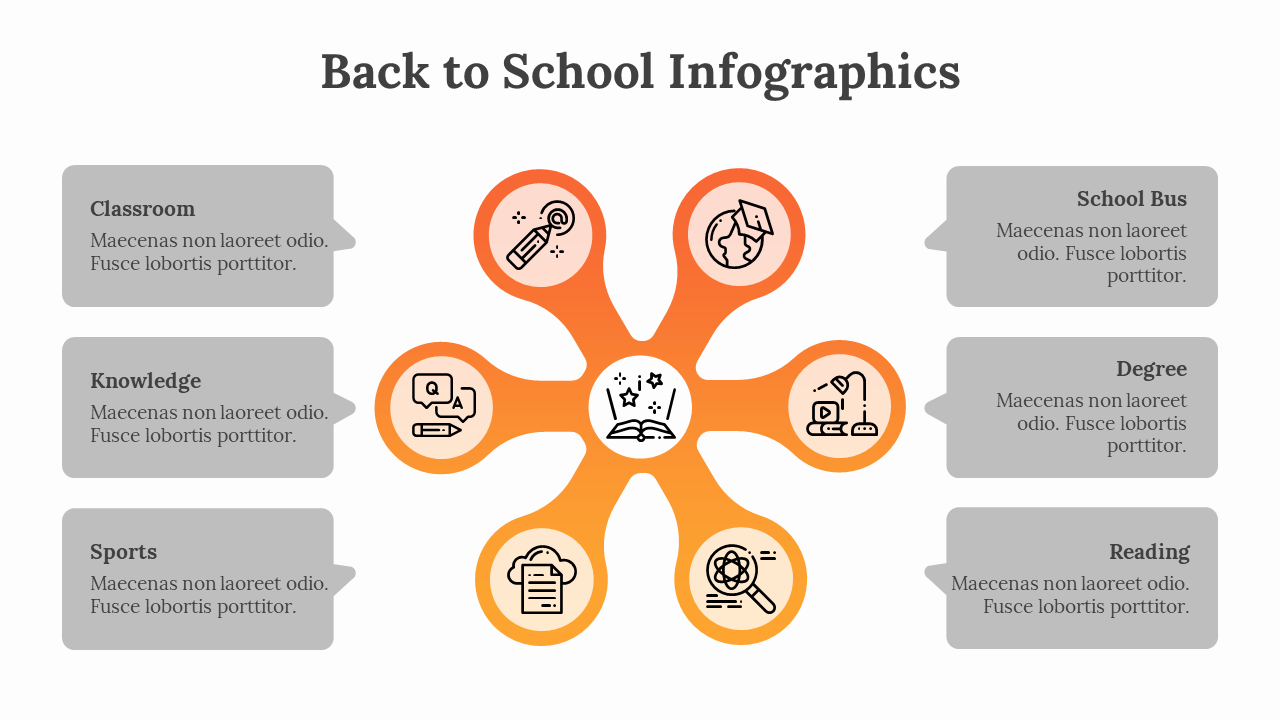 Back to School Infographics

Classroom
Maecenas non laoreet odio. Fusce lobortis porttitor.

Knowledge
Maecenas non laoreet odio. Fusce lobortis porttitor.

Sports
Maecenas non laoreet odio. Fusce lobortis porttitor.

Q A

School Bus
Maecenas non laoreet odio. Fusce lobortis porttitor.

Degree
Maecenas non laoreet odio. Fusce lobortis porttitor.

Reading
Maecenas non laoreet odio. Fusce lobortis porttitor.