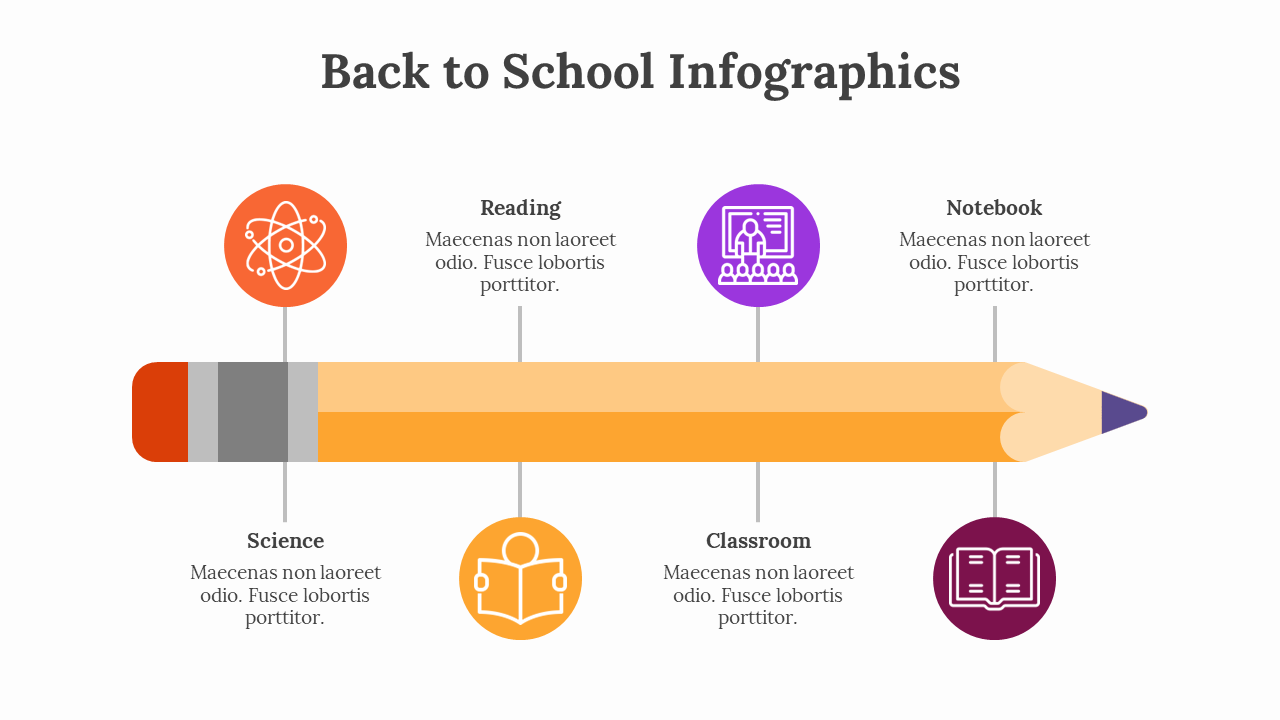 Back to School Infographics

Reading
Maecenas non laoreet odio. Fusce lobortis porttitor.

Notebook
Maecenas non laoreet odio. Fusce lobortis porttitor.

Science
Maecenas non laoreet odio. Fusce lobortis porttitor.

Classroom
Maecenas non laoreet odio. Fusce lobortis porttitor.