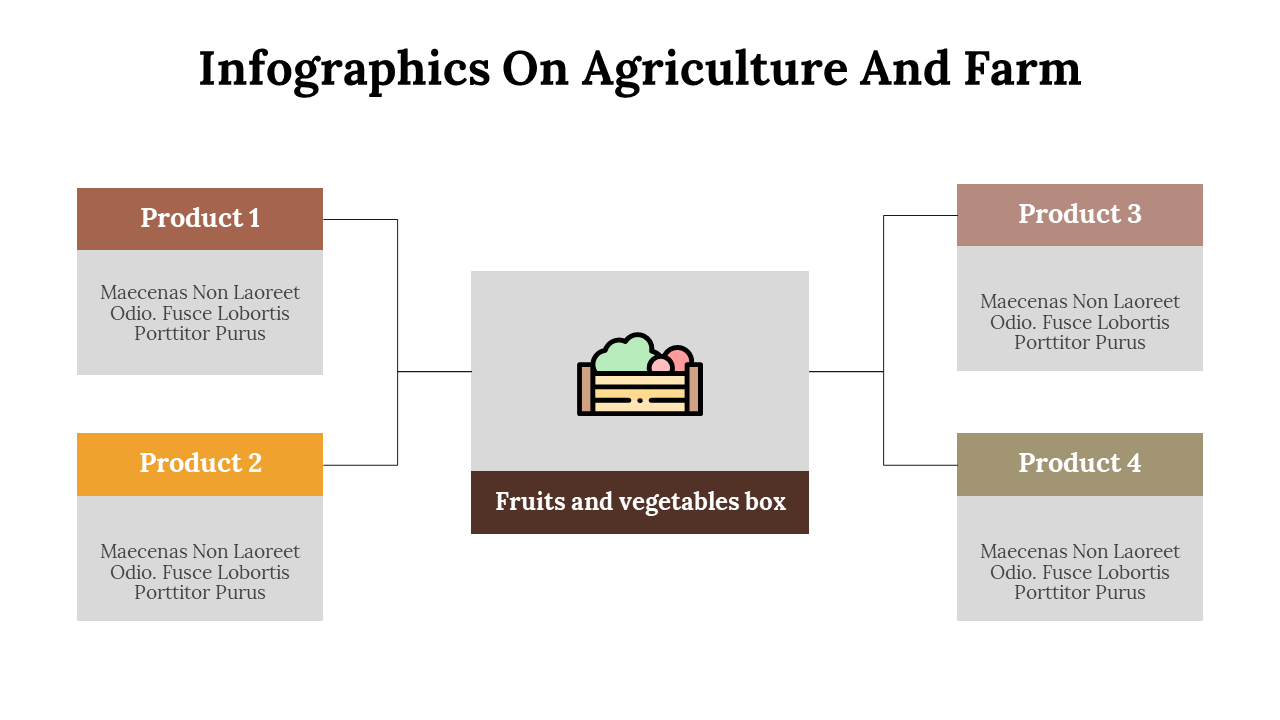 Infographics On Agriculture And Farm

Product 1

Maecenas Non Laoreet Odio. Fusce Lobortis Porttitor Purus

Product 2

Maecenas Non Laoreet Odio. Fusce Lobortis Porttitor Purus

Fruits and vegetables box

Product 3

Maecenas Non Laoreet Odio. Fusce Lobortis Porttitor Purus

Product 4

Maecenas Non Laoreet Odio. Fusce Lobortis Porttitor Purus