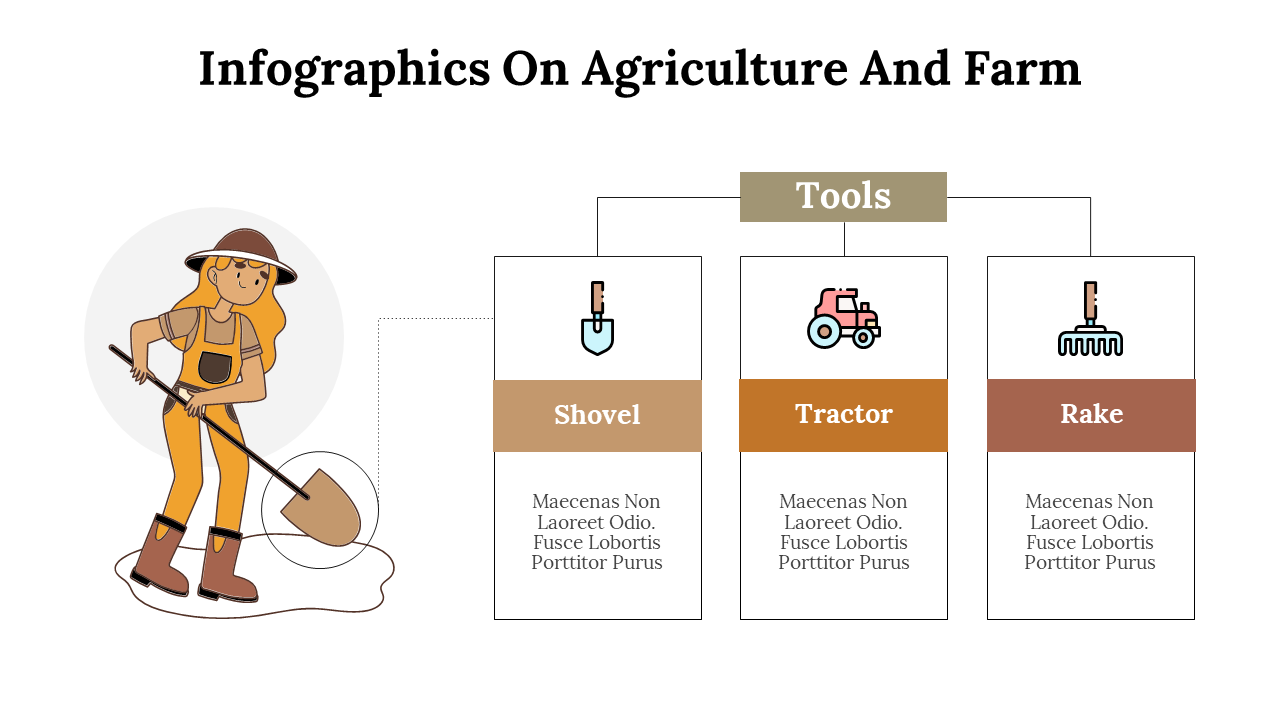 Infographics On Agriculture And Farm

Tools

Shovel

Maecenas Non Laoreet Odio. Fusce Lobortis Porttitor Purus

Tractor

Maecenas Non Laoreet Odio. Fusce Lobortis Porttitor Purus

Rake

Maecenas Non Laoreet Odio. Fusce Lobortis Porttitor Purus