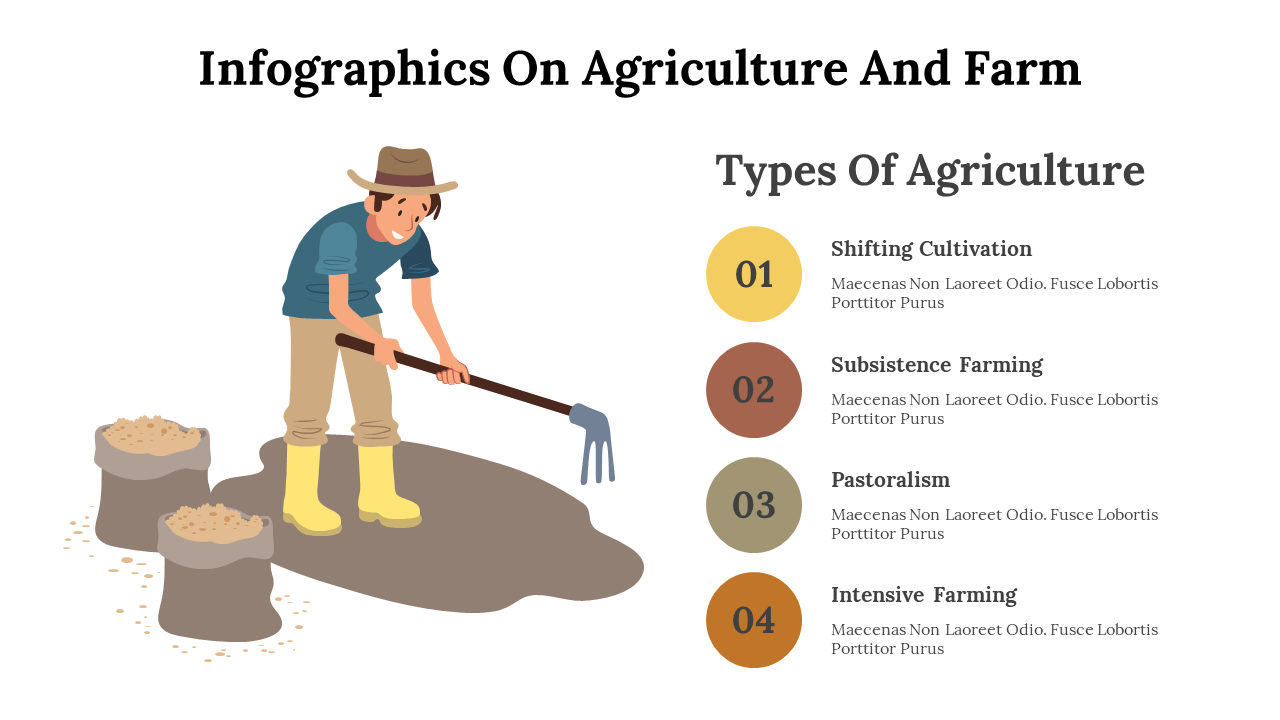 Infographics On Agriculture And Farm

Types Of Agriculture

01

Shifting Cultivation

Maecenas Non Laoreet Odio. Fusce Lobortis Porttitor Purus

02

Subsistence Farming

Maecenas Non Laoreet Odio. Fusce Lobortis Porttitor Purus

03

Pastoralism

Maecenas Non Laoreet Odio. Fusce Lobortis Porttitor Purus

04

Intensive Farming

Maecenas Non Laoreet Odio. Fusce Lobortis Porttitor Purus