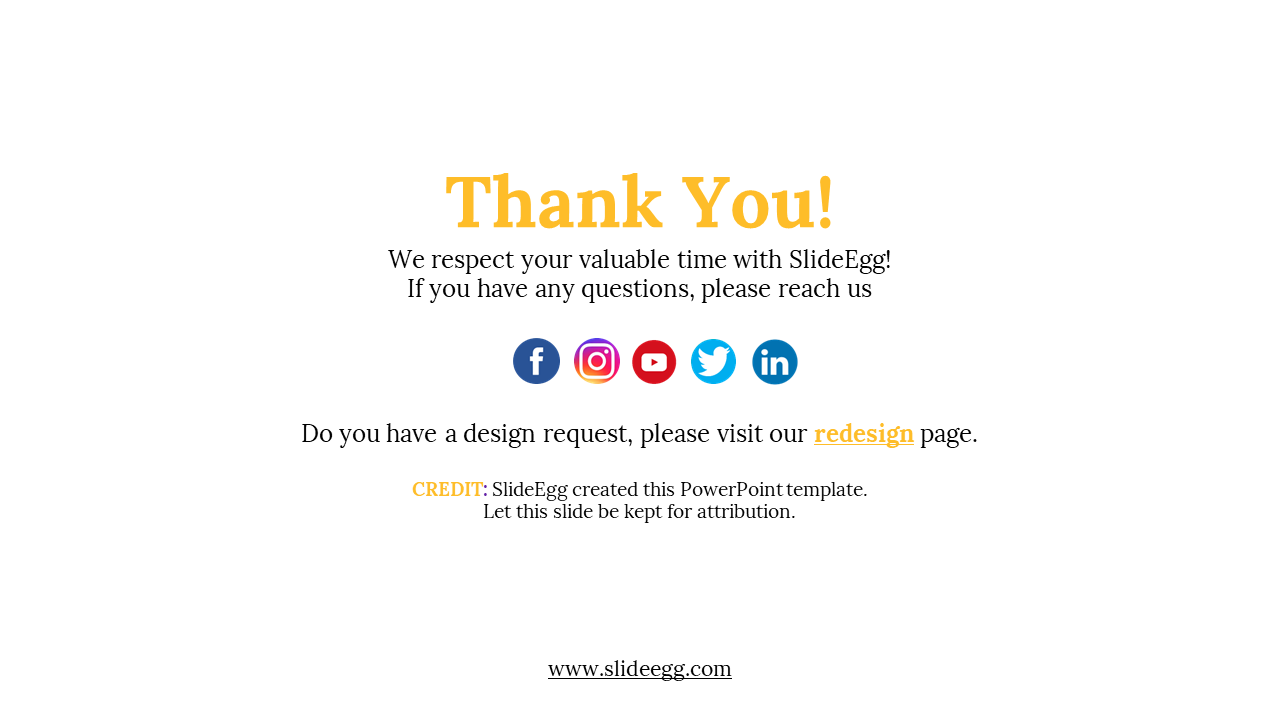 Thank You!

We respect your valuable time with SlideEgg!
If you have any questions, please reach us

Do you have a design request, please visit our redesign page.

CREDIT: SlideEgg created this PowerPoint template.
Let this slide be kept for attribution.

www.slideegg.com