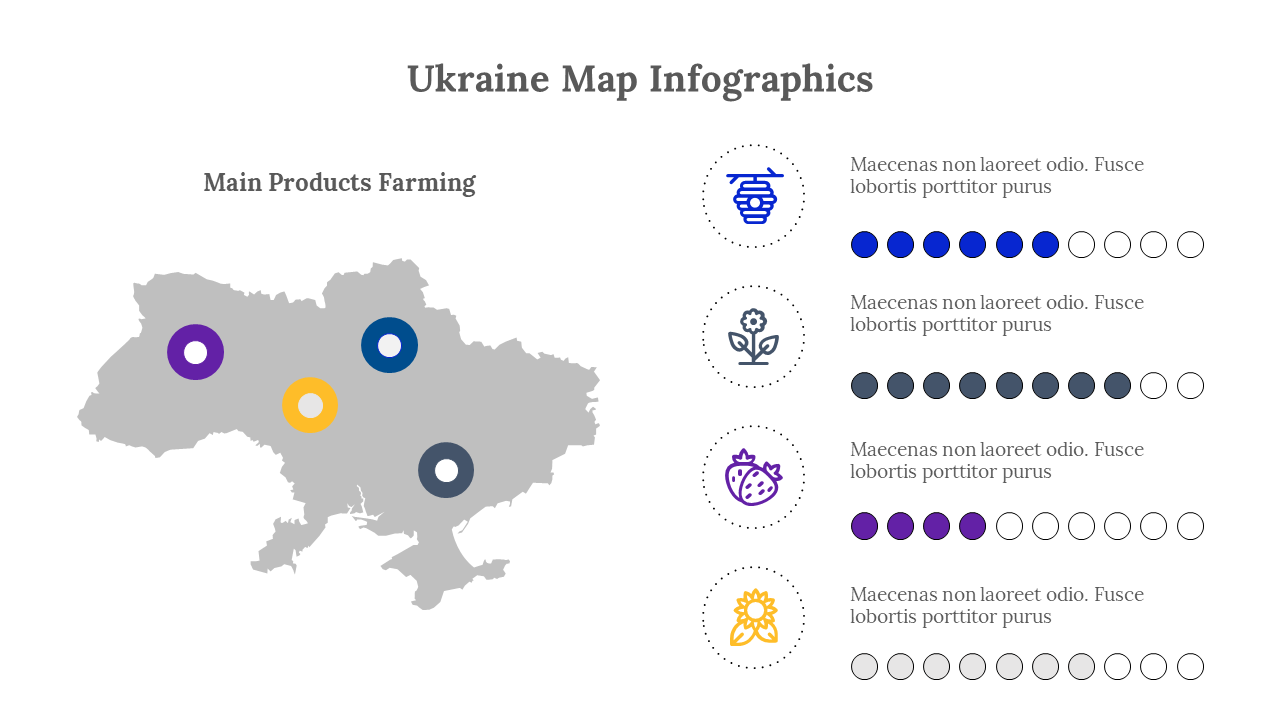 Ukraine Map Infographics

Main Products Farming

Maecenas non laoreet odio. Fusce lobortis porttitor purus

Maecenas non laoreet odio. Fusce lobortis porttitor purus

Maecenas non laoreet odio. Fusce lobortis porttitor purus

Maecenas non laoreet odio. Fusce lobortis porttitor purus