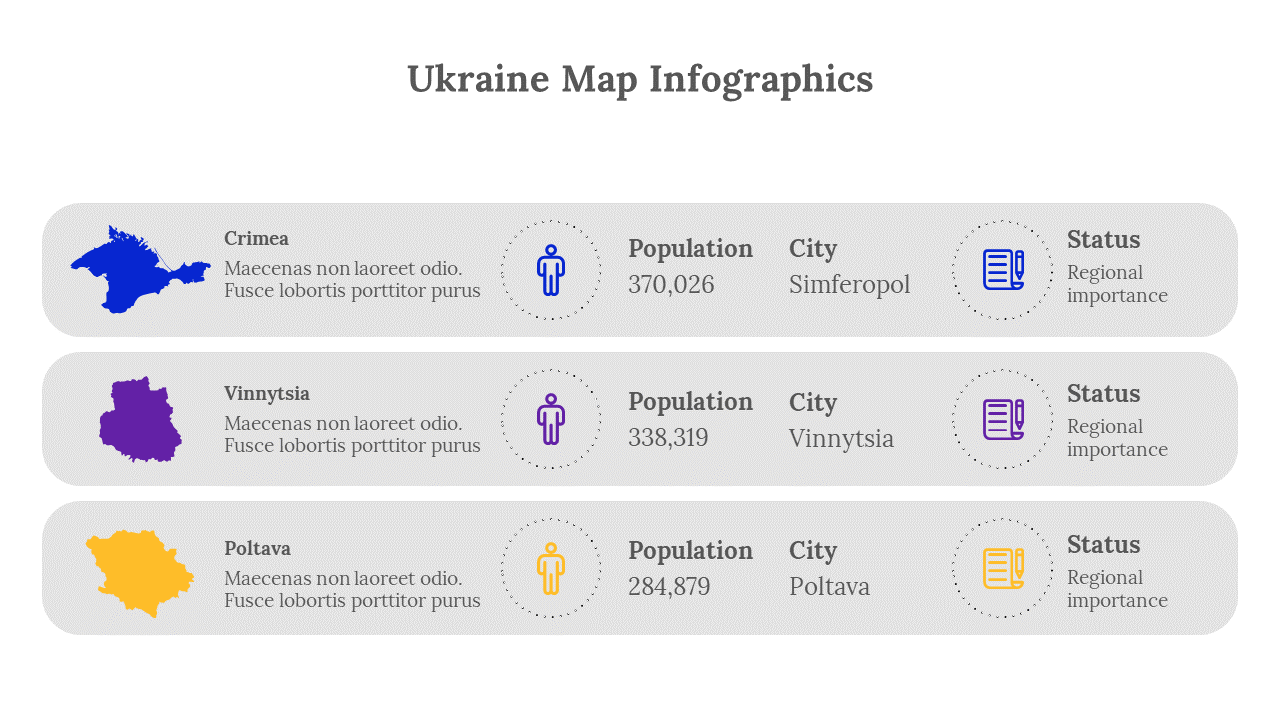 Ukraine Map Infographics

Crimea
Maecenas non laoreet odio. Fusce lobortis porttitor purus

Population
370,026

City
Simferopol

Status
Regional importance

Vinnytsia
Maecenas non laoreet odio. Fusce lobortis porttitor purus

Population
338,319

City
Vinnytsia

Status
Regional importance

Poltava
Maecenas non laoreet odio. Fusce lobortis porttitor purus

Population
284,879

City
Poltava

Status
Regional importance