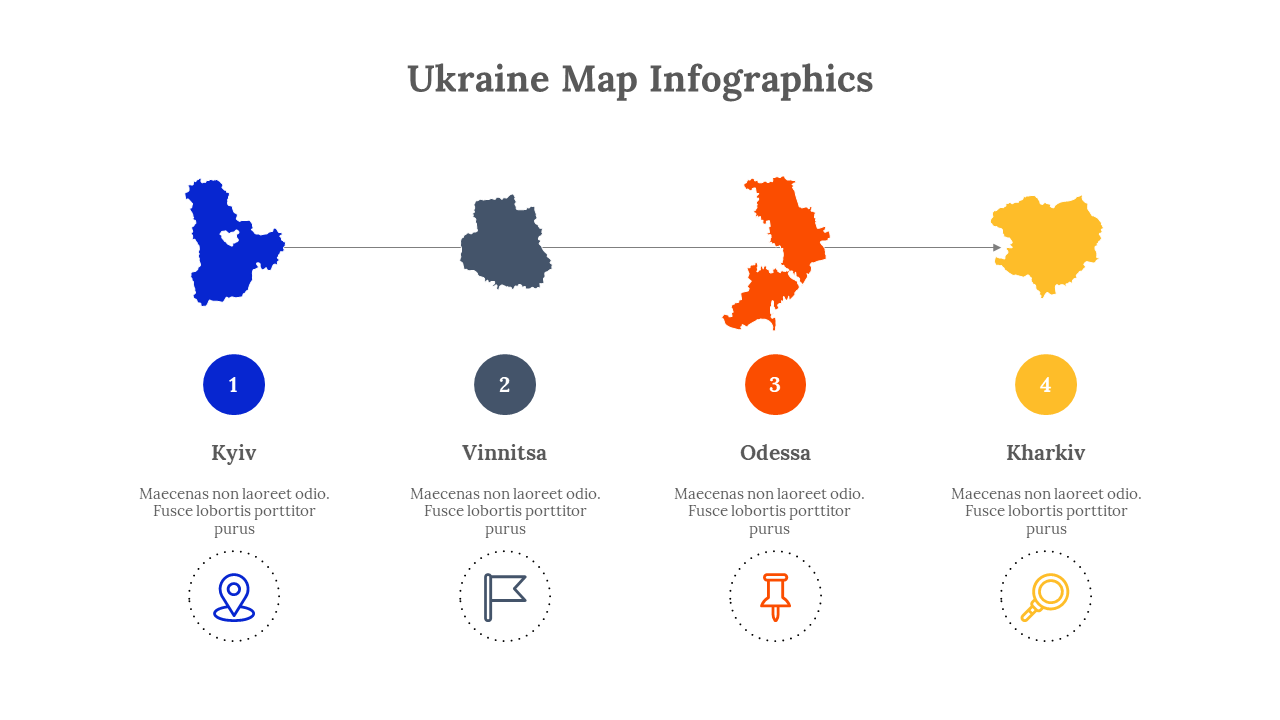 Ukraine Map Infographics

1

Kyiv

Maecenas non laoreet odio. Fusce lobortis porttitor purus

2

Vinnitsa

Maecenas non laoreet odio. Fusce lobortis porttitor purus

3

Odessa

Maecenas non laoreet odio. Fusce lobortis porttitor purus

4

Kharkiv

Maecenas non laoreet odio. Fusce lobortis porttitor purus