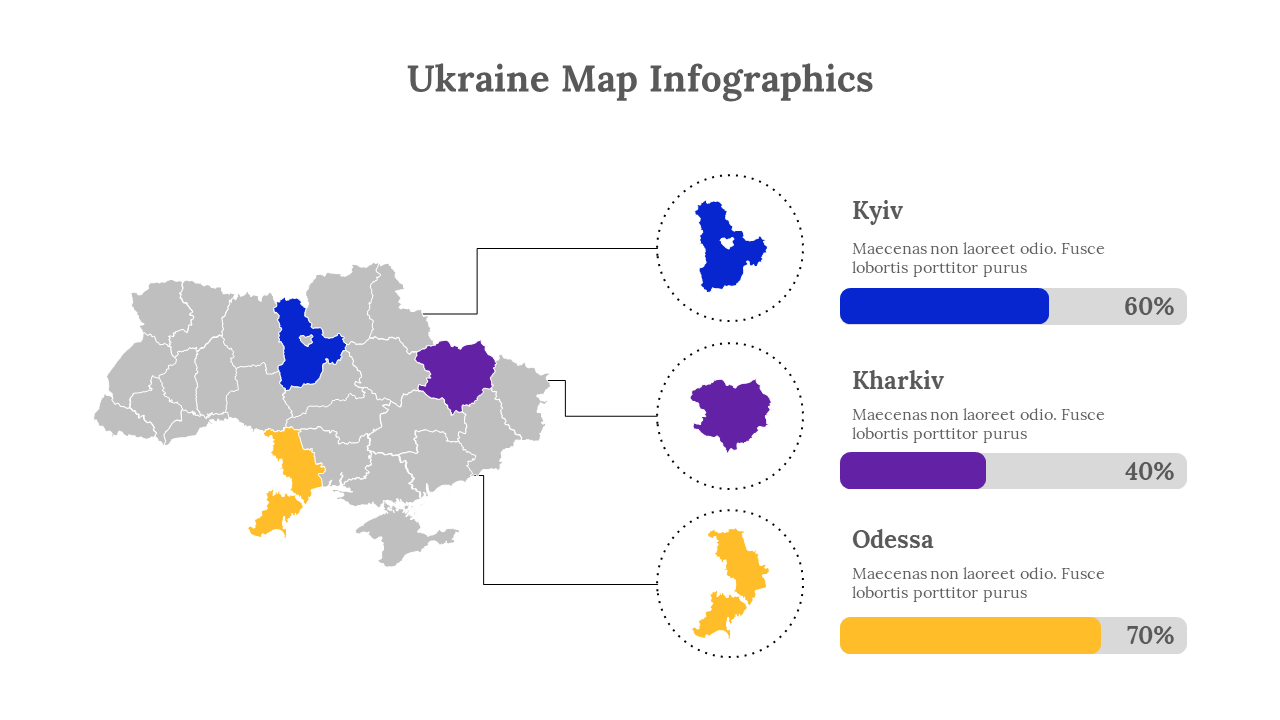 Ukraine Map Infographics

Kyiv

Maecenas non laoreet odio. Fusce lobortis porttitor purus

60%

Kharkiv

Maecenas non laoreet odio. Fusce lobortis porttitor purus

40%

Odessa

Maecenas non laoreet odio. Fusce lobortis porttitor purus

70%