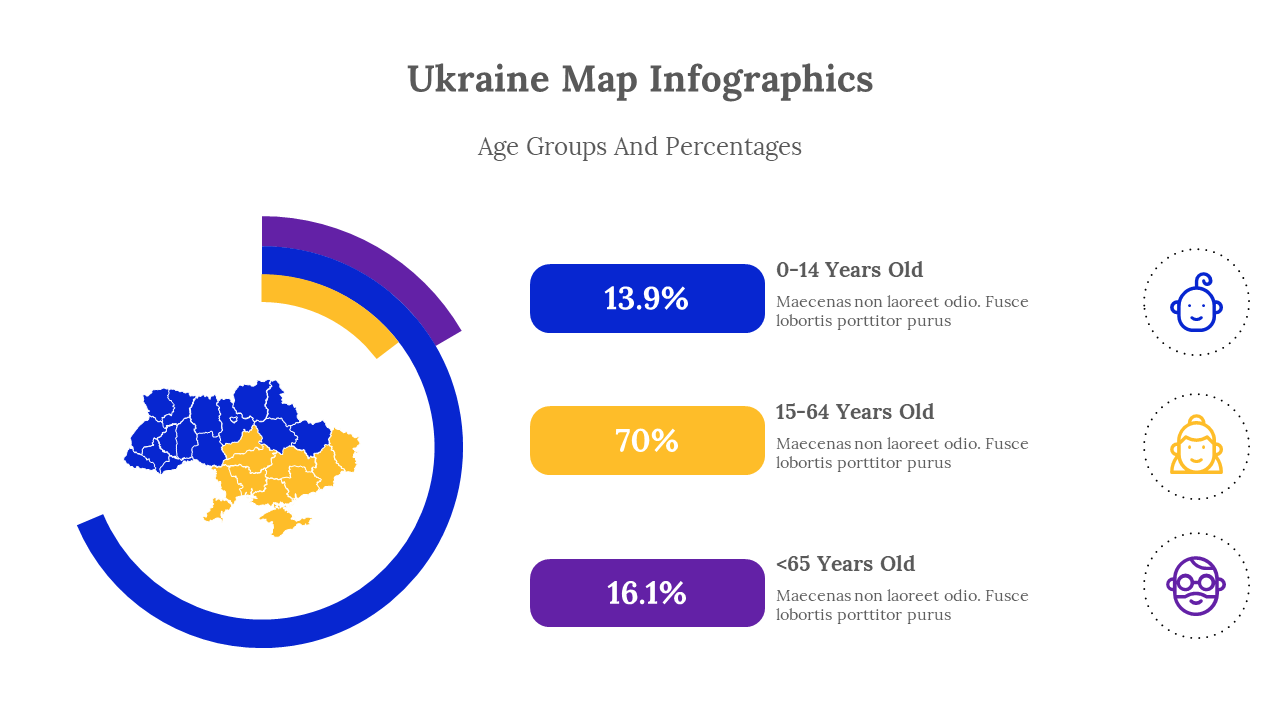 Ukraine Map Infographics

Age Groups And Percentages

13.9%

0-14 Years Old

Maecenas non laoreet odio. Fusce lobortis porttitor purus

70%

15-64 Years Old

Maecenas non laoreet odio. Fusce lobortis porttitor purus

16.1%

<65 Years Old

Maecenas non laoreet odio. Fusce lobortis porttitor purus