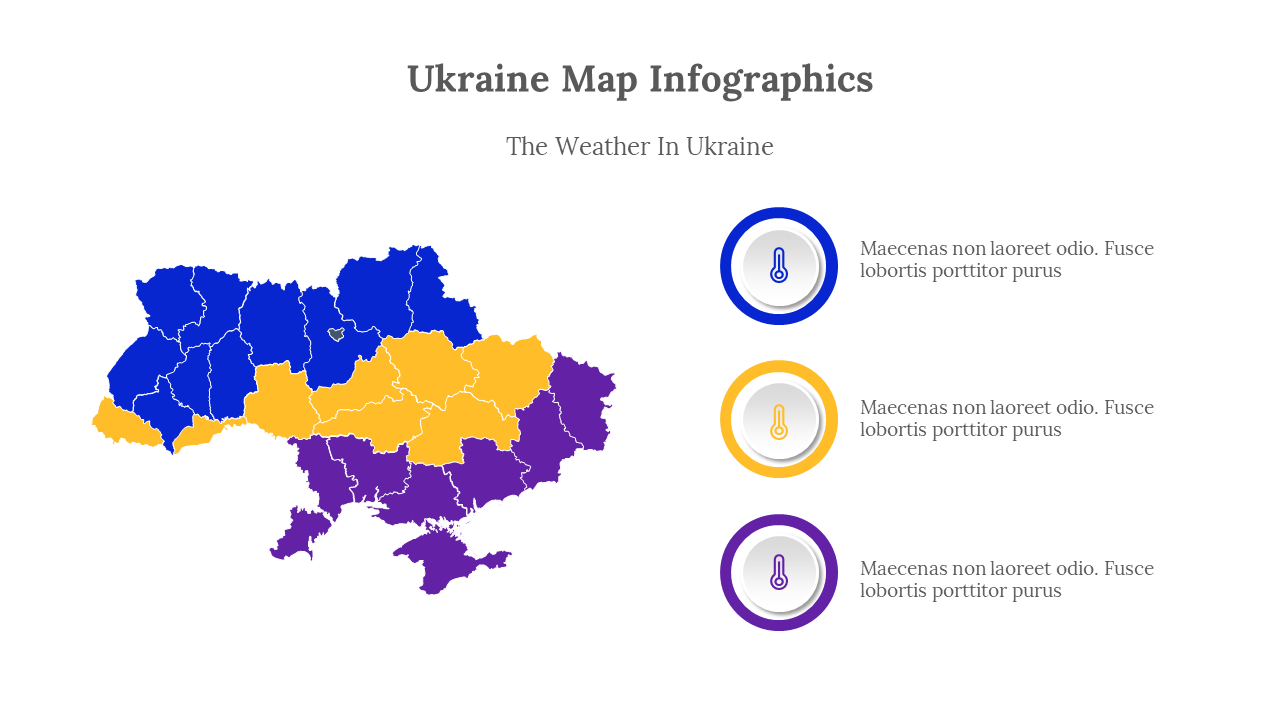 Ukraine Map Infographics

The Weather In Ukraine

Maecenas non laoreet odio. Fusce lobortis porttitor purus

Maecenas non laoreet odio. Fusce lobortis porttitor purus

Maecenas non laoreet odio. Fusce lobortis porttitor purus