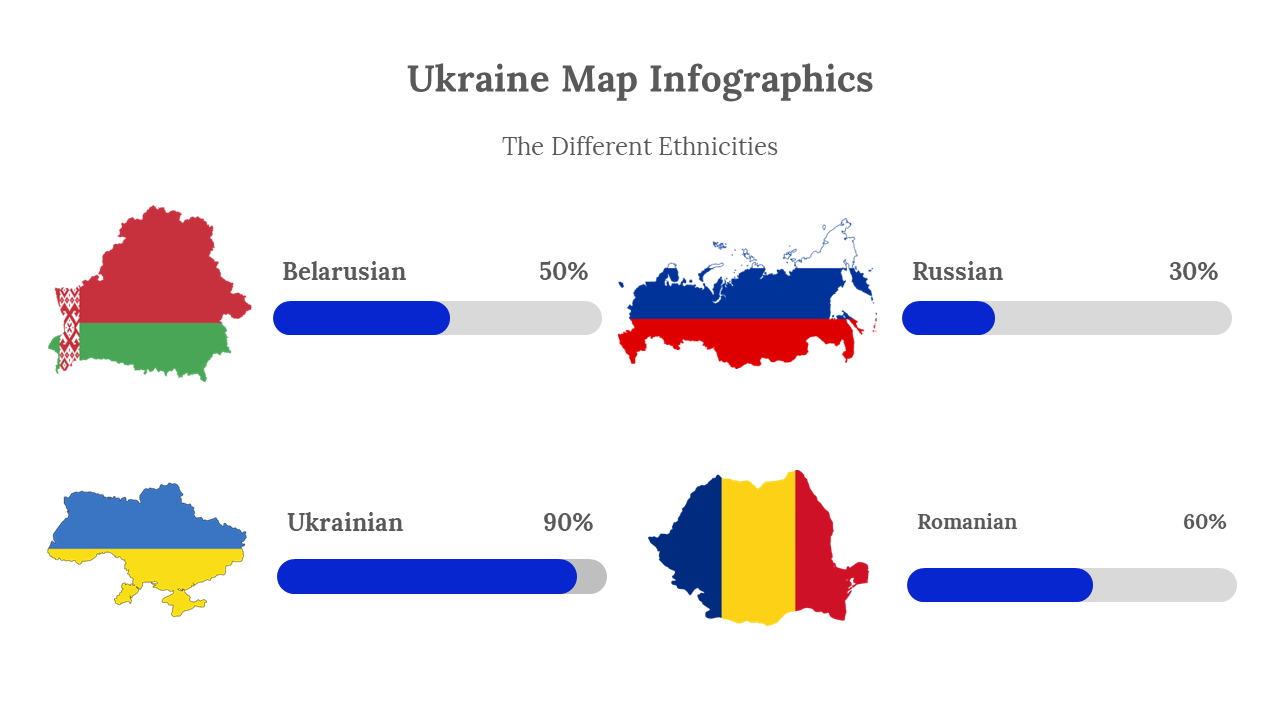 Ukraine Map Infographics

The Different Ethnicities

Belarusian 50%

Russian 30%

Ukrainian 90%

Romanian 60%