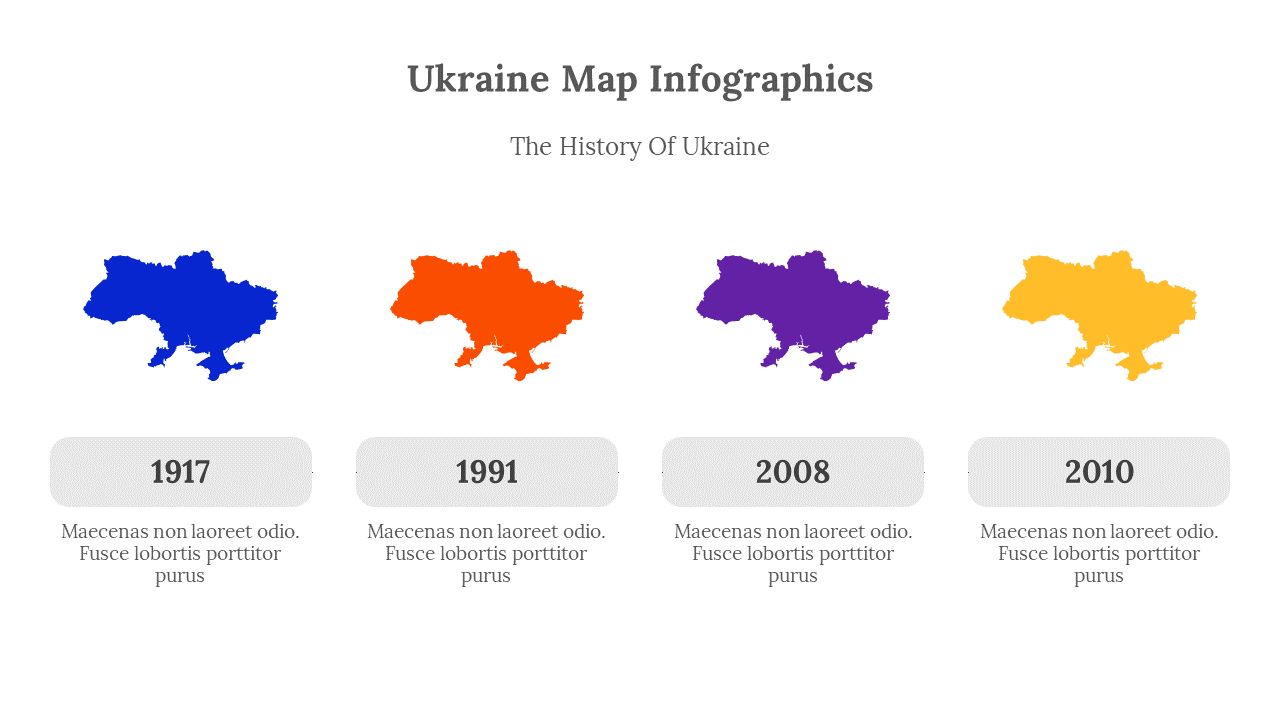 Ukraine Map Infographics

The History Of Ukraine

1917

Maecenas non laoreet odio. Fusce lobortis porttitor purus

1991

Maecenas non laoreet odio. Fusce lobortis porttitor purus

2008

Maecenas non laoreet odio. Fusce lobortis porttitor purus

2010

Maecenas non laoreet odio. Fusce lobortis porttitor purus