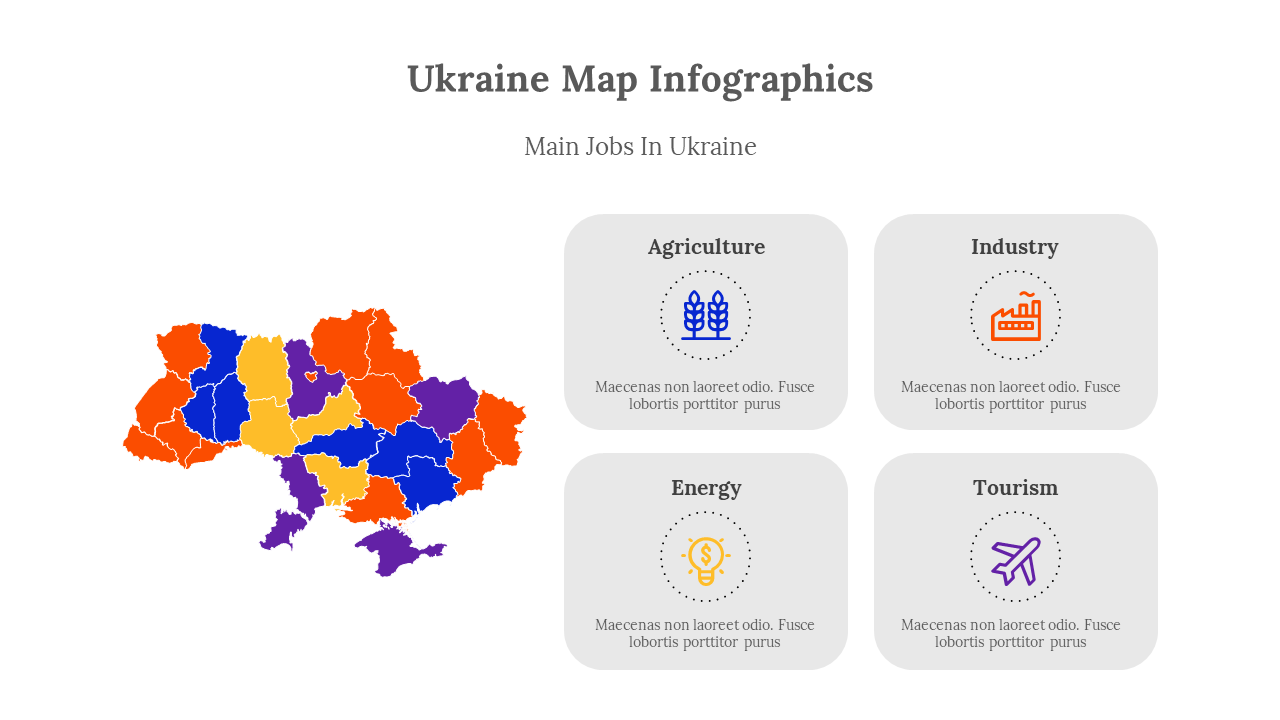 Ukraine Map Infographics

Main Jobs In Ukraine

Agriculture

Maecenas non laoreet odio. Fusce lobortis porttitor purus

Industry

Maecenas non laoreet odio. Fusce lobortis porttitor purus

Energy

Maecenas non laoreet odio. Fusce lobortis porttitor purus

Tourism

Maecenas non laoreet odio. Fusce lobortis porttitor purus