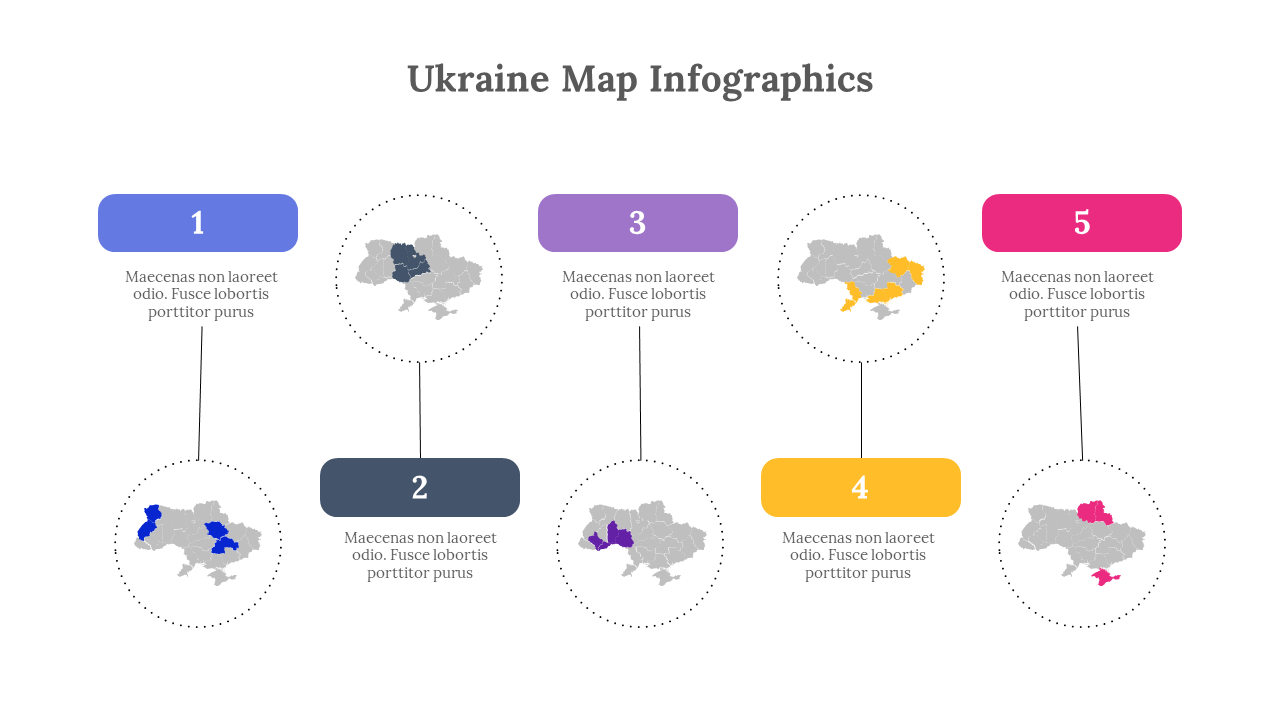 Ukraine Map Infographics

1

Maecenas non laoreet odio. Fusce lobortis porttitor purus

2

Maecenas non laoreet odio. Fusce lobortis porttitor purus

3

Maecenas non laoreet odio. Fusce lobortis porttitor purus

4

Maecenas non laoreet odio. Fusce lobortis porttitor purus

5

Maecenas non laoreet odio. Fusce lobortis porttitor purus